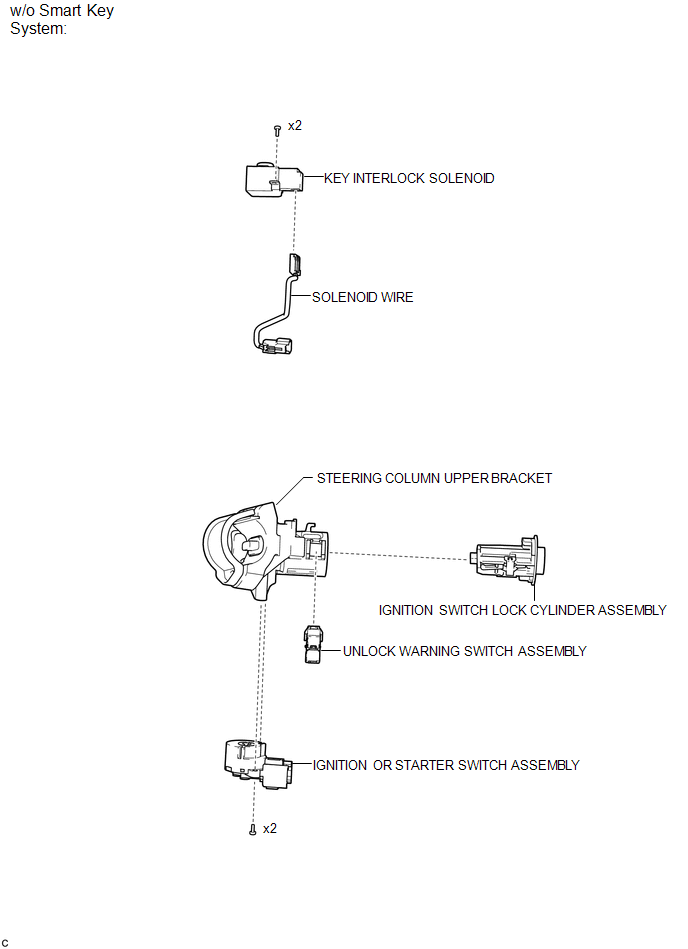 w/o Smart Key System:

x2

KEY INTERLOCK SOLENOID

SOLENOID WIRE

STEERING COLUMN UPPER BRACKET

IGNITION SWITCH LOCK CYLINDER ASSEMBLY

UNLOCK WARNING SWITCH ASSEMBLY

IGNITION OR STARTER SWITCH ASSEMBLY

x2

C