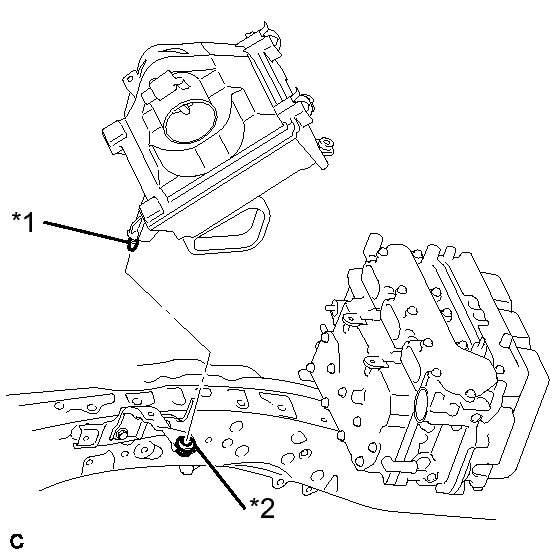 *1
*2
C