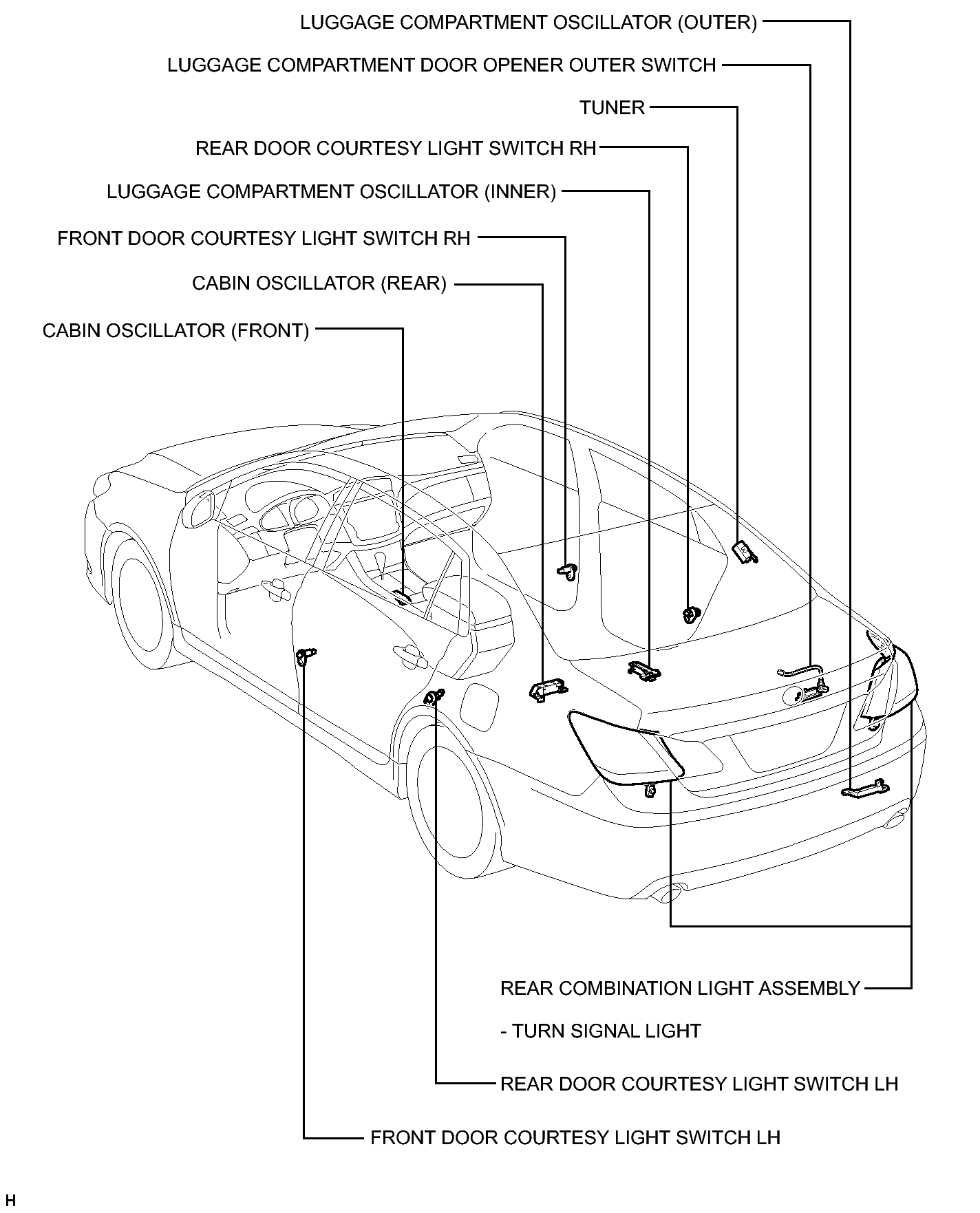 LUGGAGE COMPARTMENT OSCILLATOR (OUTER)

LUGGAGE COMPARTMENT DOOR OPENER OUTER SWITCH

TUNER

REAR DOOR COURTESY LIGHT SWITCH RH

LUGGAGE COMPARTMENT OSCILLATOR (INNER)

FRONT DOOR COURTESY LIGHT SWITCH RH

CABIN OSCILLATOR (REAR)

CABIN OSCILLATOR (FRONT)

REAR COMBINATION LIGHT ASSEMBLY

- TURN SIGNAL LIGHT

REAR DOOR COURTESY LIGHT SWITCH LH

FRONT DOOR COURTESY LIGHT SWITCH LH

H