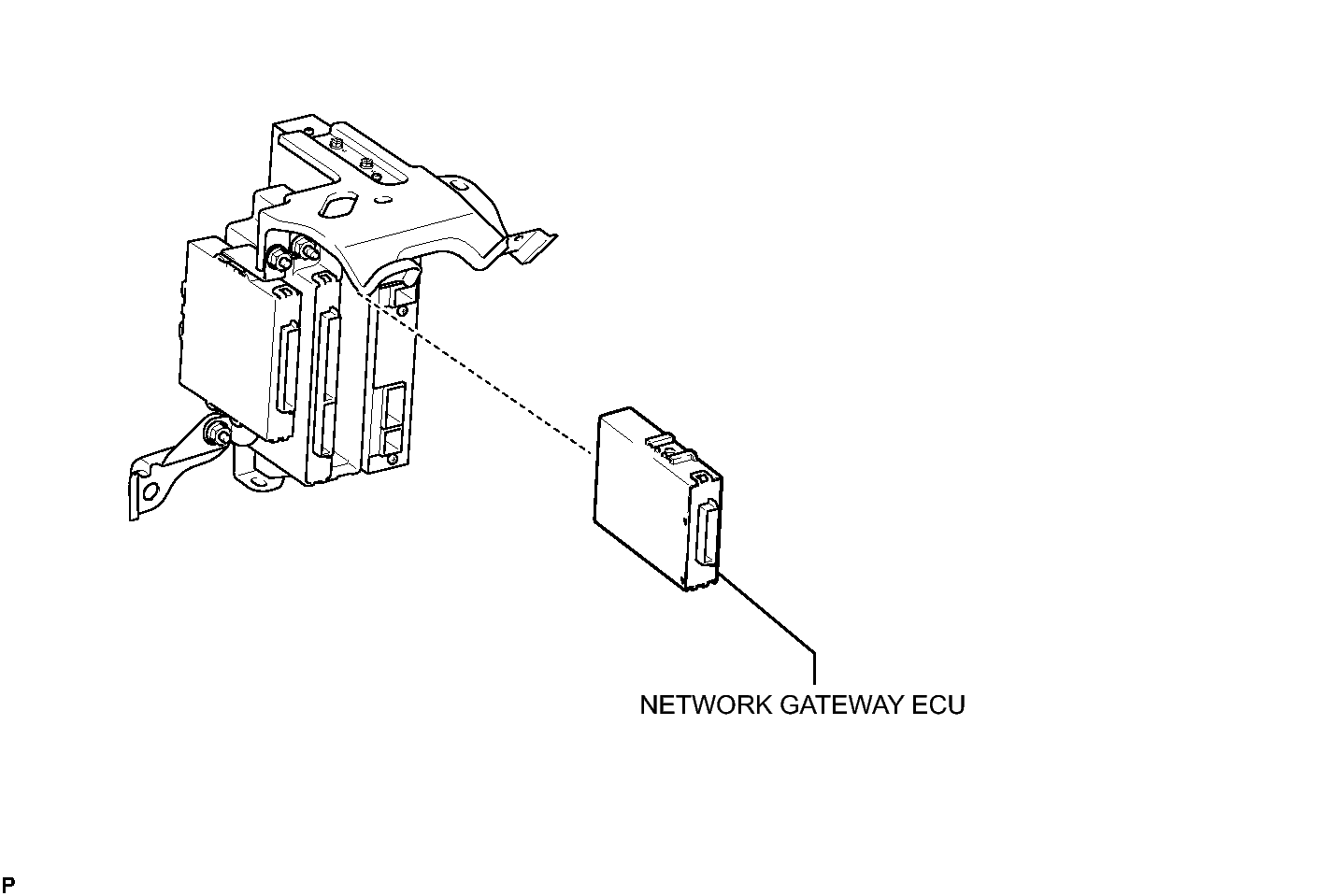 NETWORK GATEWAY ECU

P