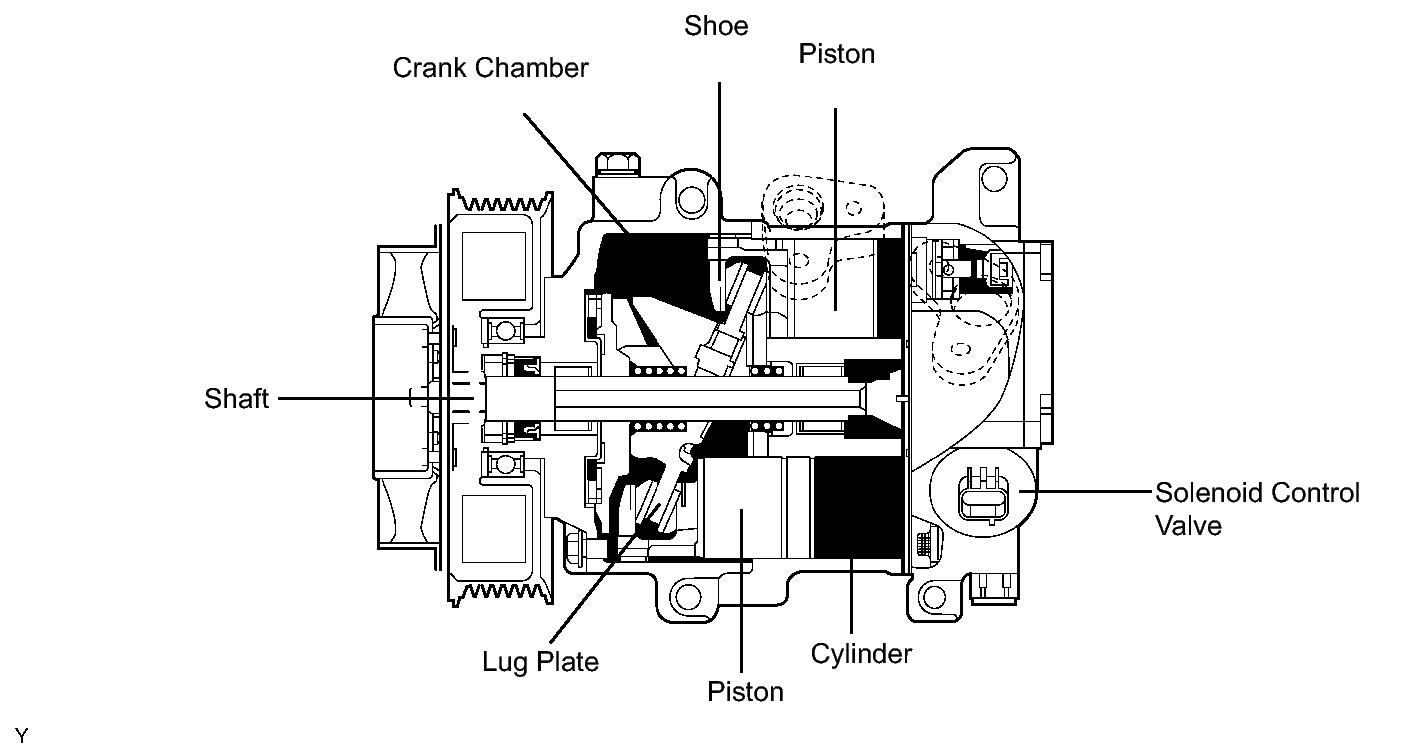 Shoe

Crank Chamber

Piston

Shaft

Solenoid Control Valve

Lug Plate

Cylinder

Piston

Y