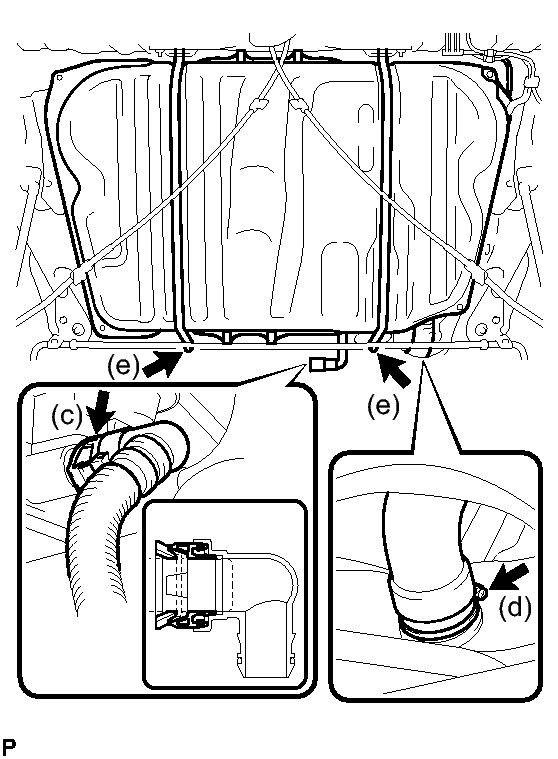 (e)
(e)
(c)
(d)
P