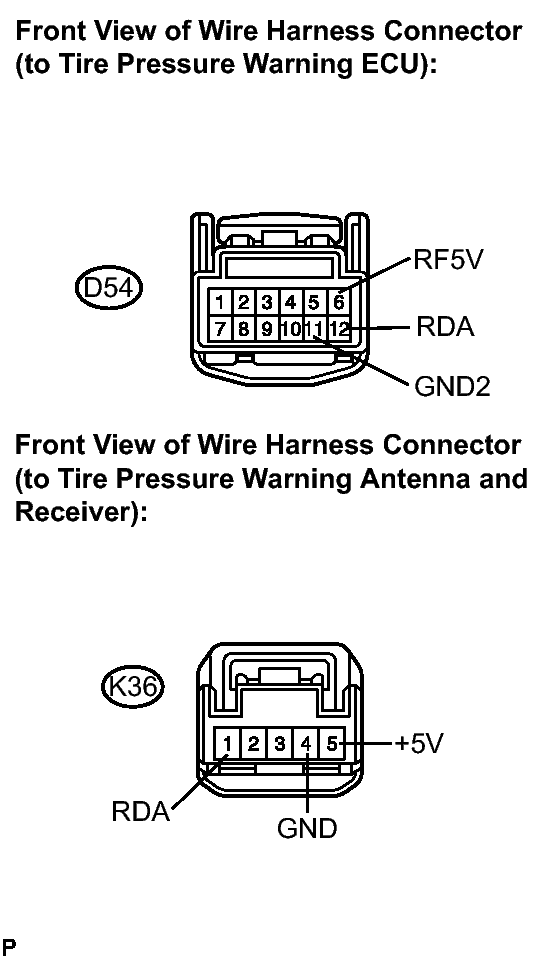 Front View of Wire Harness Connector (to Tire Pressure Warning ECU):

D54

1 2 3 4 5 6
7 8 9 10 11 12

RF5V

RDA

GND2

Front View of Wire Harness Connector (to Tire Pressure Warning Antenna and Receiver):

K36

1 2 3 4 5

+5V

RDA

GND

P