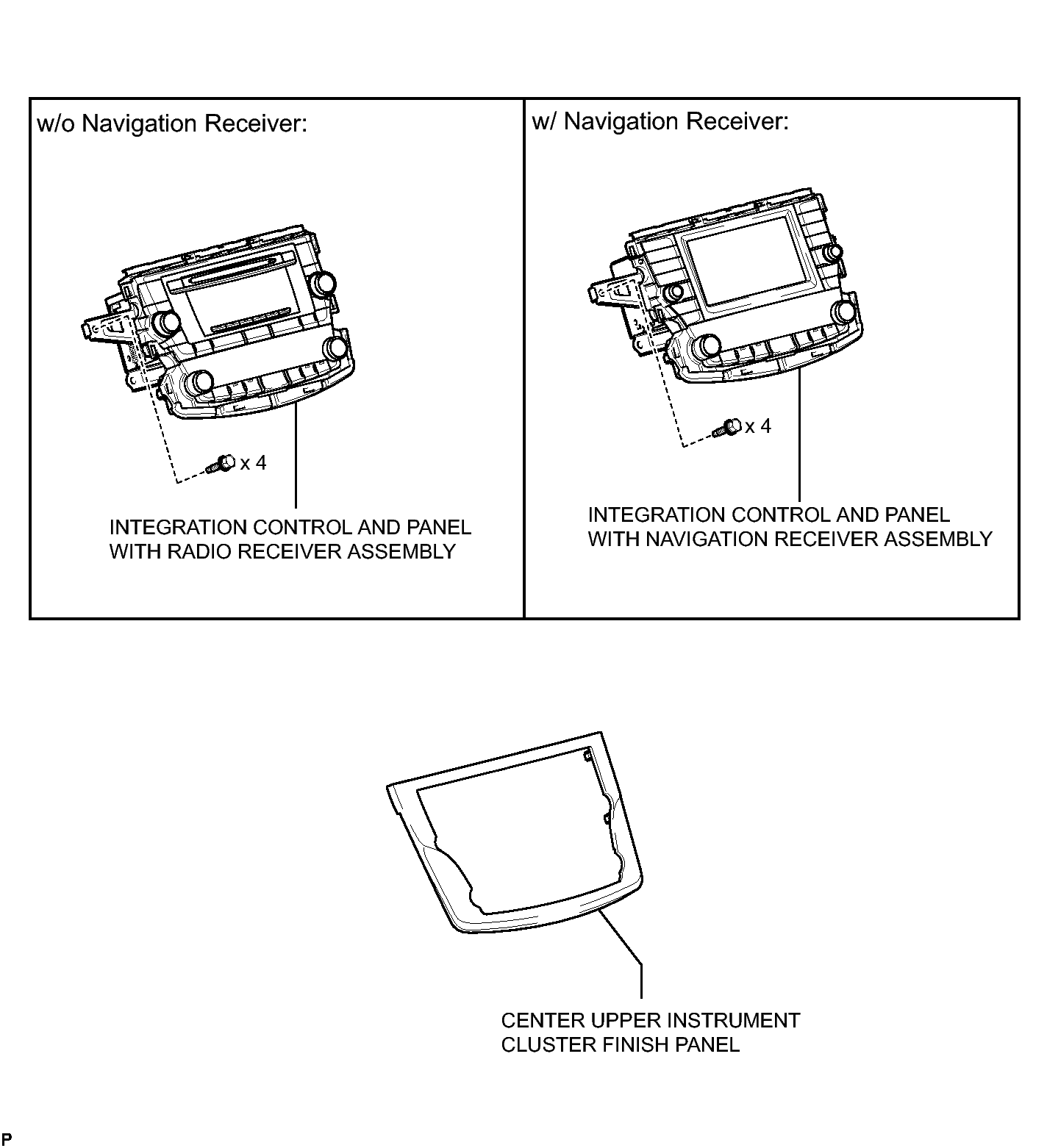 w/o Navigation Receiver:

x 4

INTEGRATION CONTROL AND PANEL WITH RADIO RECEIVER ASSEMBLY

w/ Navigation Receiver:

x 4

INTEGRATION CONTROL AND PANEL WITH NAVIGATION RECEIVER ASSEMBLY

CENTER UPPER INSTRUMENT CLUSTER FINISH PANEL

P