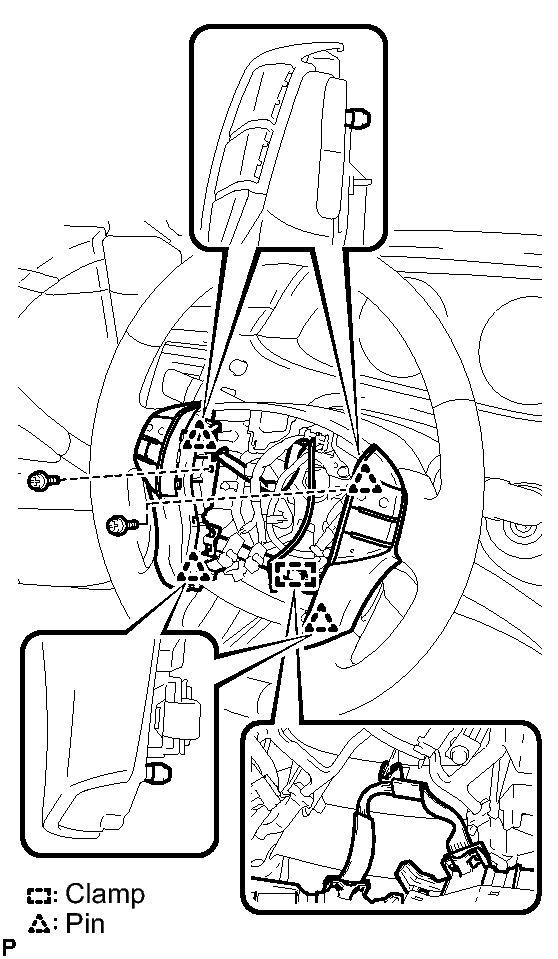 : Clamp
: Pin
P