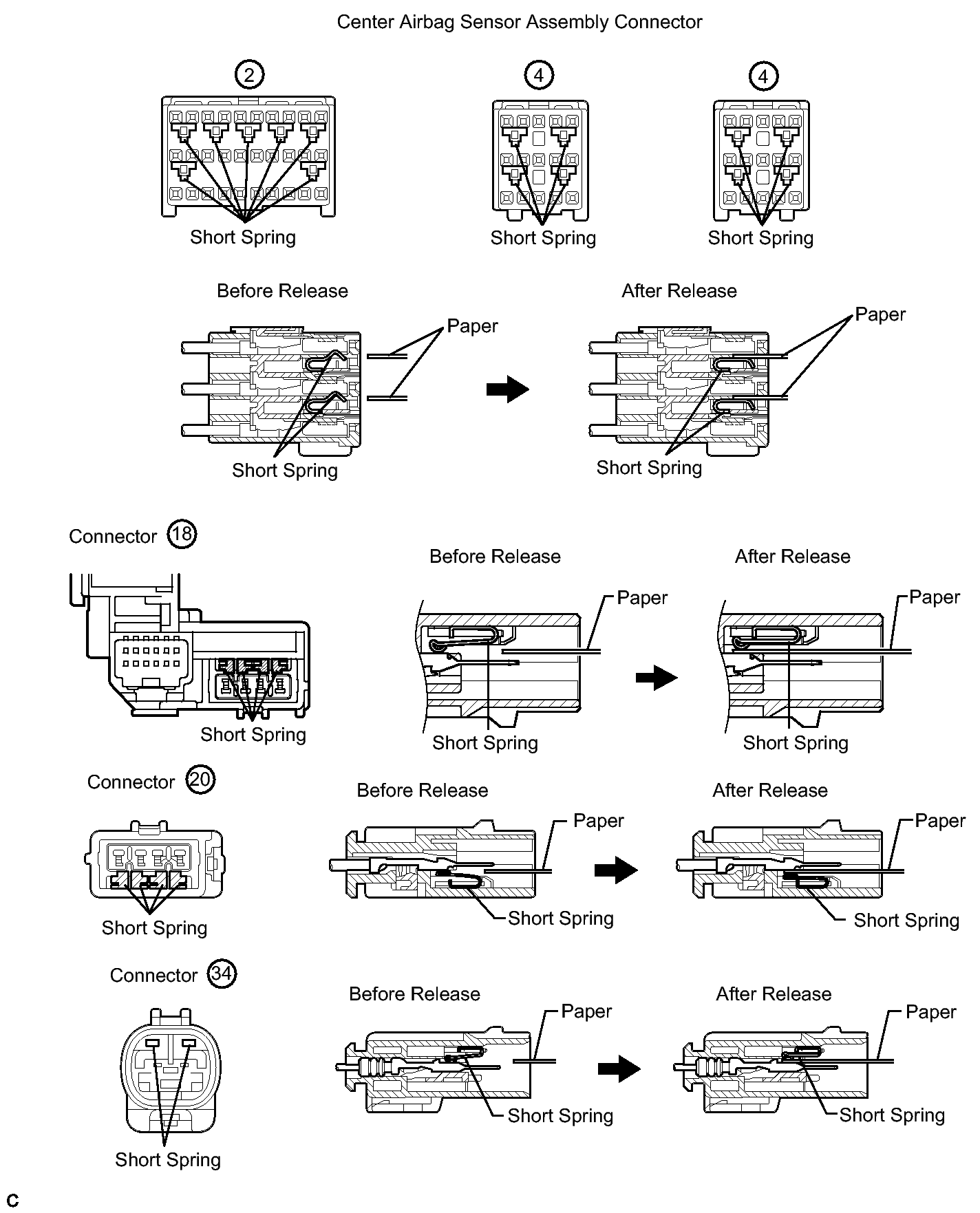 Center Airbag Sensor Assembly Connector

2

4

4

Short Spring

Short Spring

Short Spring

Before Release

After Release

Paper

Paper

Short Spring

Short Spring

Connector 18

Before Release

After Release

Paper

Paper

Short Spring

Short Spring

Short Spring

Connector 20

Before Release

After Release

Paper

Paper

Short Spring

Short Spring

Short Spring

Connector 34

Before Release

After Release

Paper

Paper

Short Spring

Short Spring

Short Spring

C