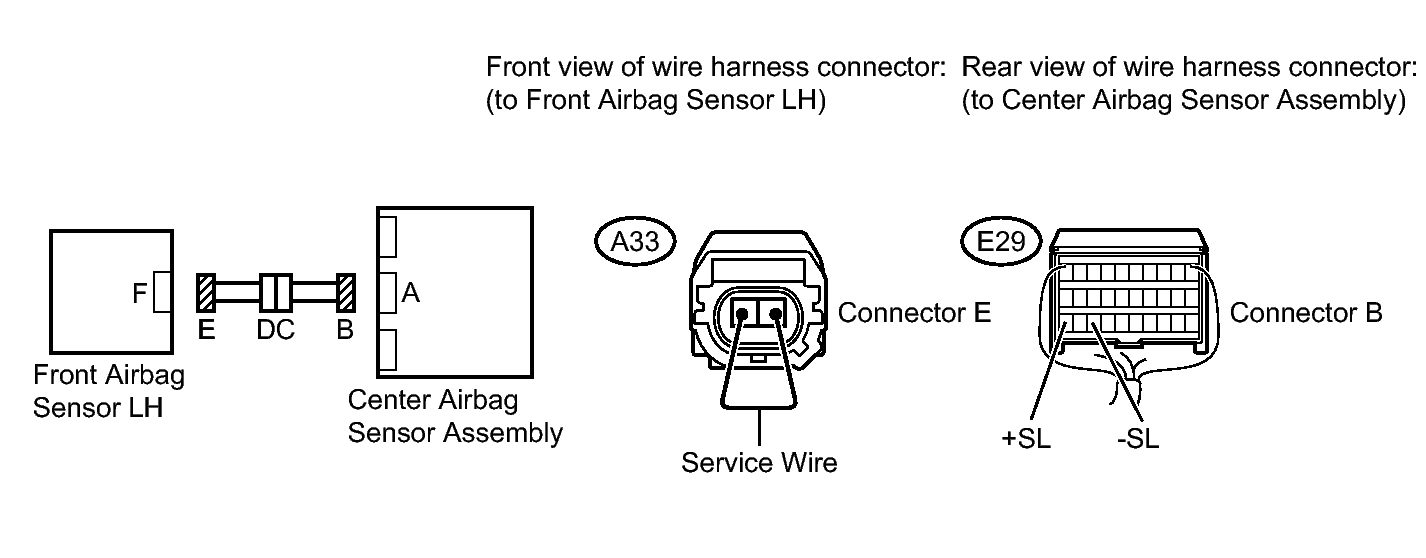 Front view of wire harness connector:
(to Front Airbag Sensor LH)

Rear view of wire harness connector:
(to Center Airbag Sensor Assembly)

F
E
DC
B
A
Front Airbag Sensor LH
Center Airbag Sensor Assembly

A33
Connector E
Service Wire

E29
Connector B
+SL
-SL