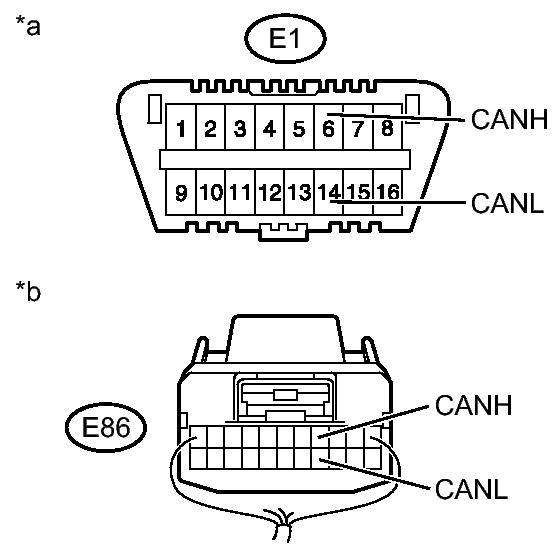 *a

E1

1 2 3 4 5 6 7 8

9 10 11 12 13 14 15 16

CANH

CANL

*b

E86

CANH

CANL