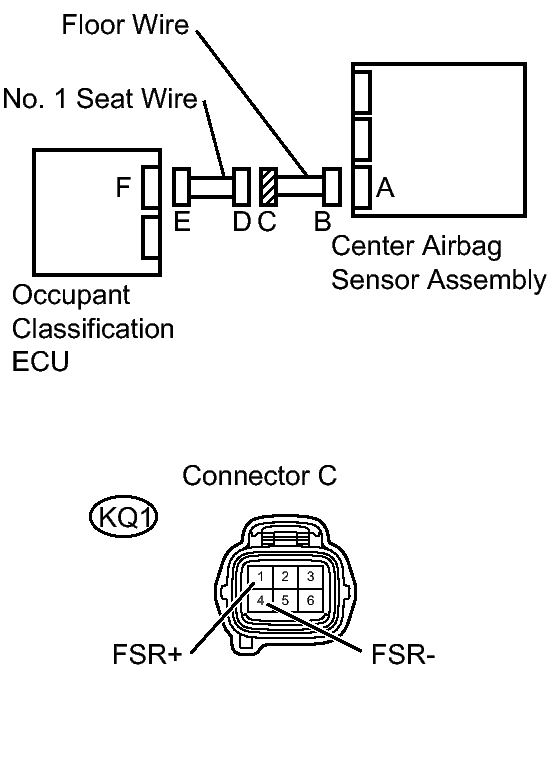 Floor Wire

No. 1 Seat Wire

F

E

D

C

B

A

Center Airbag Sensor Assembly

Occupant Classification ECU

Connector C

KQ1

1 2 3
4 5 6

FSR+

FSR-