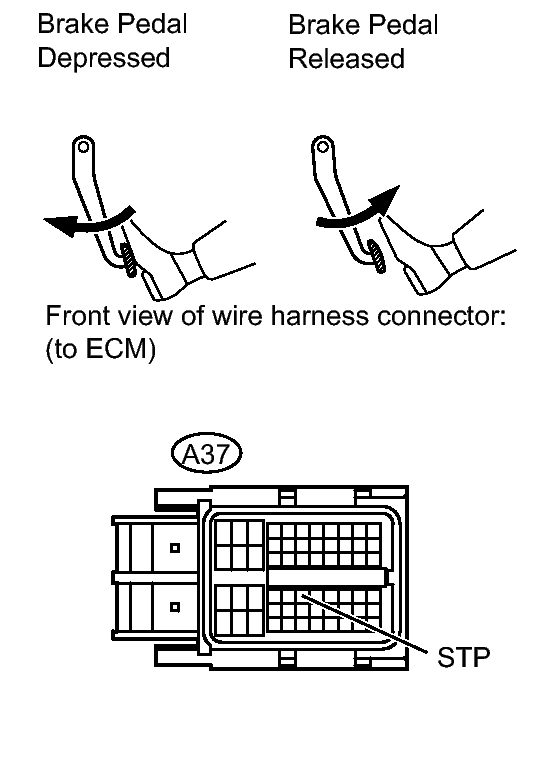 Brake Pedal Depressed

Brake Pedal Released

Front view of wire harness connector: (to ECM)

A37

STP