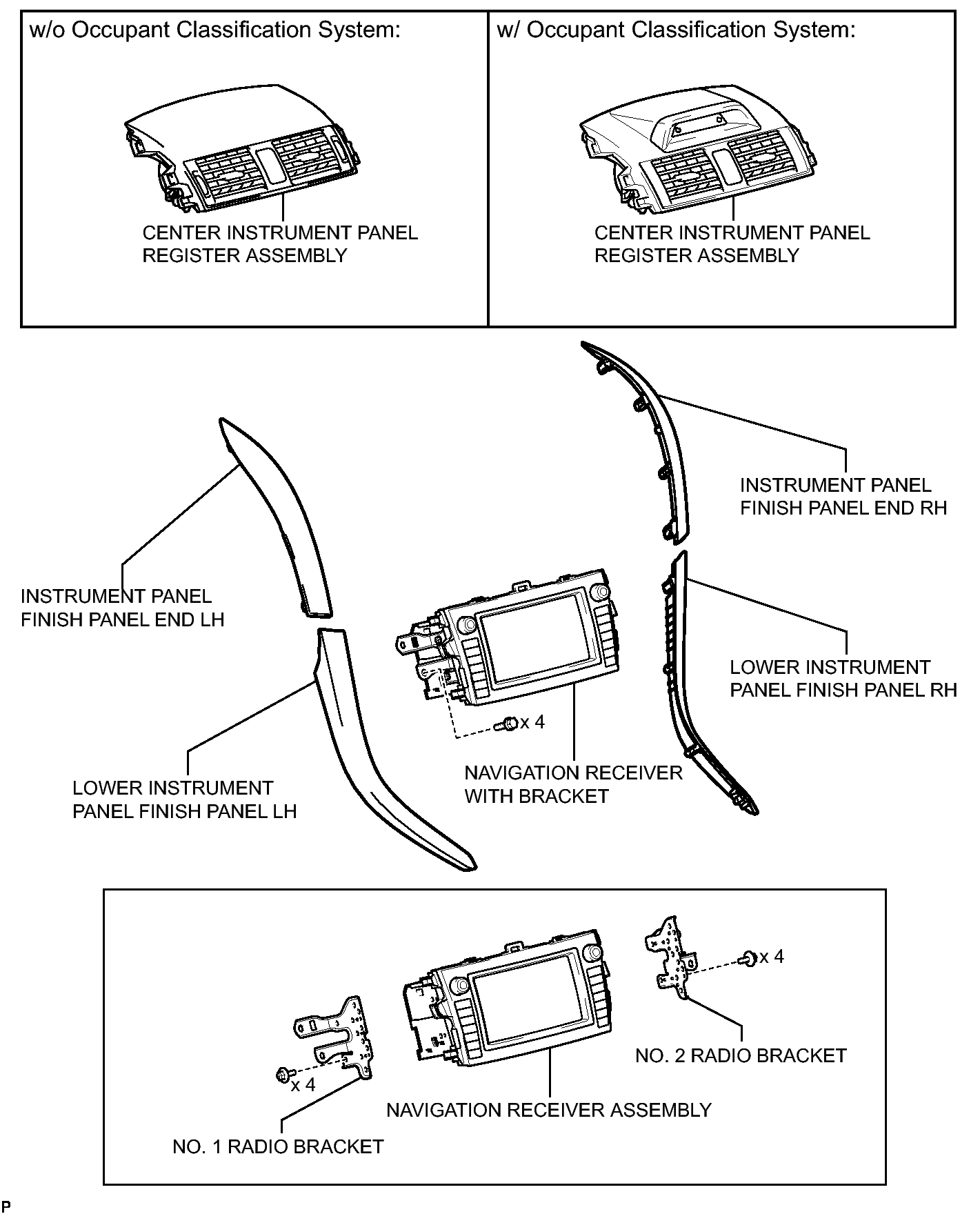 w/o Occupant Classification System:

CENTER INSTRUMENT PANEL REGISTER ASSEMBLY

w/ Occupant Classification System:

CENTER INSTRUMENT PANEL REGISTER ASSEMBLY

INSTRUMENT PANEL FINISH PANEL END RH

INSTRUMENT PANEL FINISH PANEL END LH

LOWER INSTRUMENT PANEL FINISH PANEL RH

x 4

NAVIGATION RECEIVER WITH BRACKET

LOWER INSTRUMENT PANEL FINISH PANEL LH

x 4

NO. 2 RADIO BRACKET

x 4

NAVIGATION RECEIVER ASSEMBLY

NO. 1 RADIO BRACKET

P