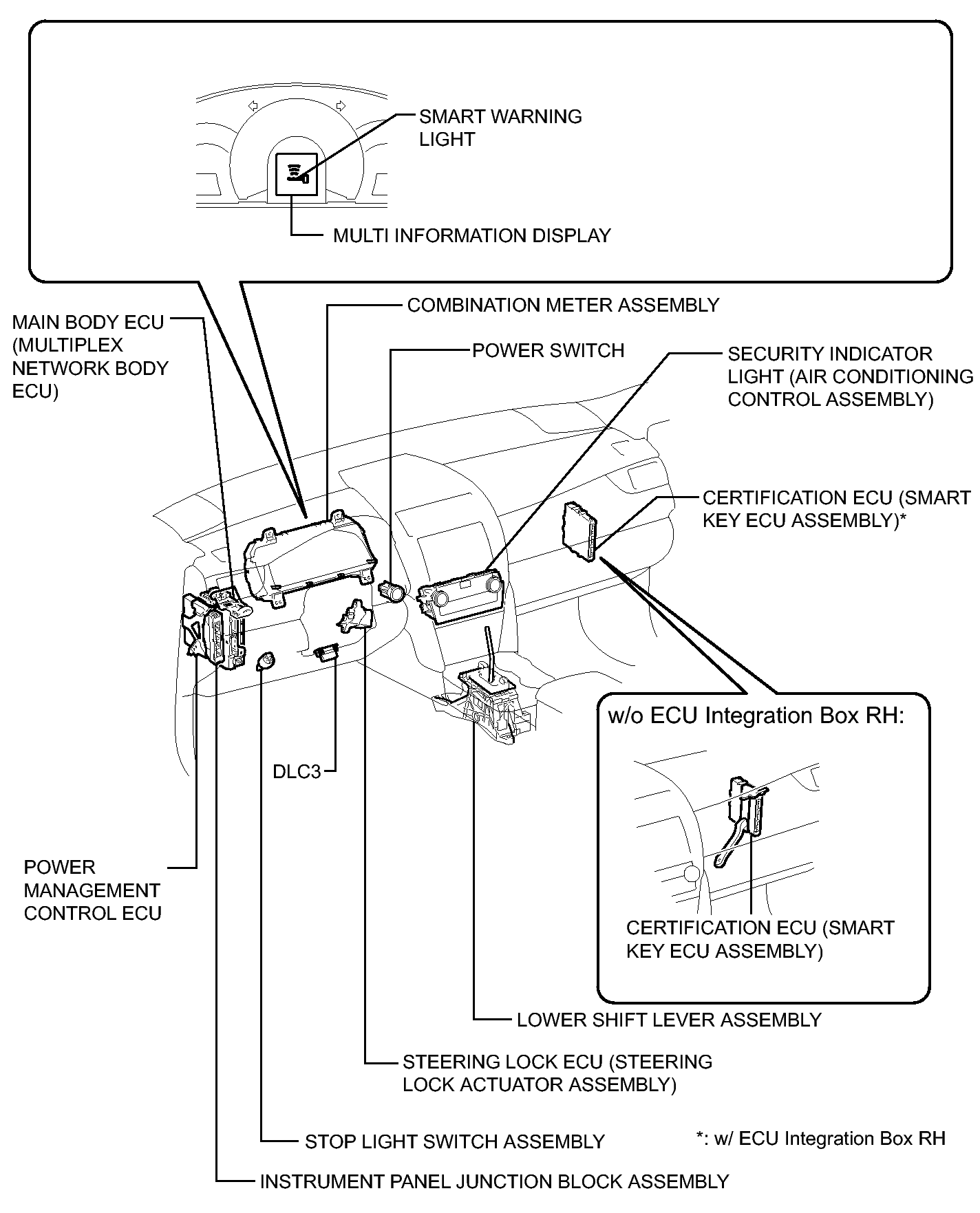 SMART WARNING LIGHT

MULTI INFORMATION DISPLAY

COMBINATION METER ASSEMBLY

MAIN BODY ECU (MULTIPLEX NETWORK BODY ECU)

POWER SWITCH

SECURITY INDICATOR LIGHT (AIR CONDITIONING CONTROL ASSEMBLY)

CERTIFICATION ECU (SMART KEY ECU ASSEMBLY)*

w/o ECU Integration Box RH:

CERTIFICATION ECU (SMART KEY ECU ASSEMBLY)

DLC3

POWER MANAGEMENT CONTROL ECU

LOWER SHIFT LEVER ASSEMBLY

STEERING LOCK ECU (STEERING LOCK ACTUATOR ASSEMBLY)

STOP LIGHT SWITCH ASSEMBLY

*: w/ ECU Integration Box RH

INSTRUMENT PANEL JUNCTION BLOCK ASSEMBLY