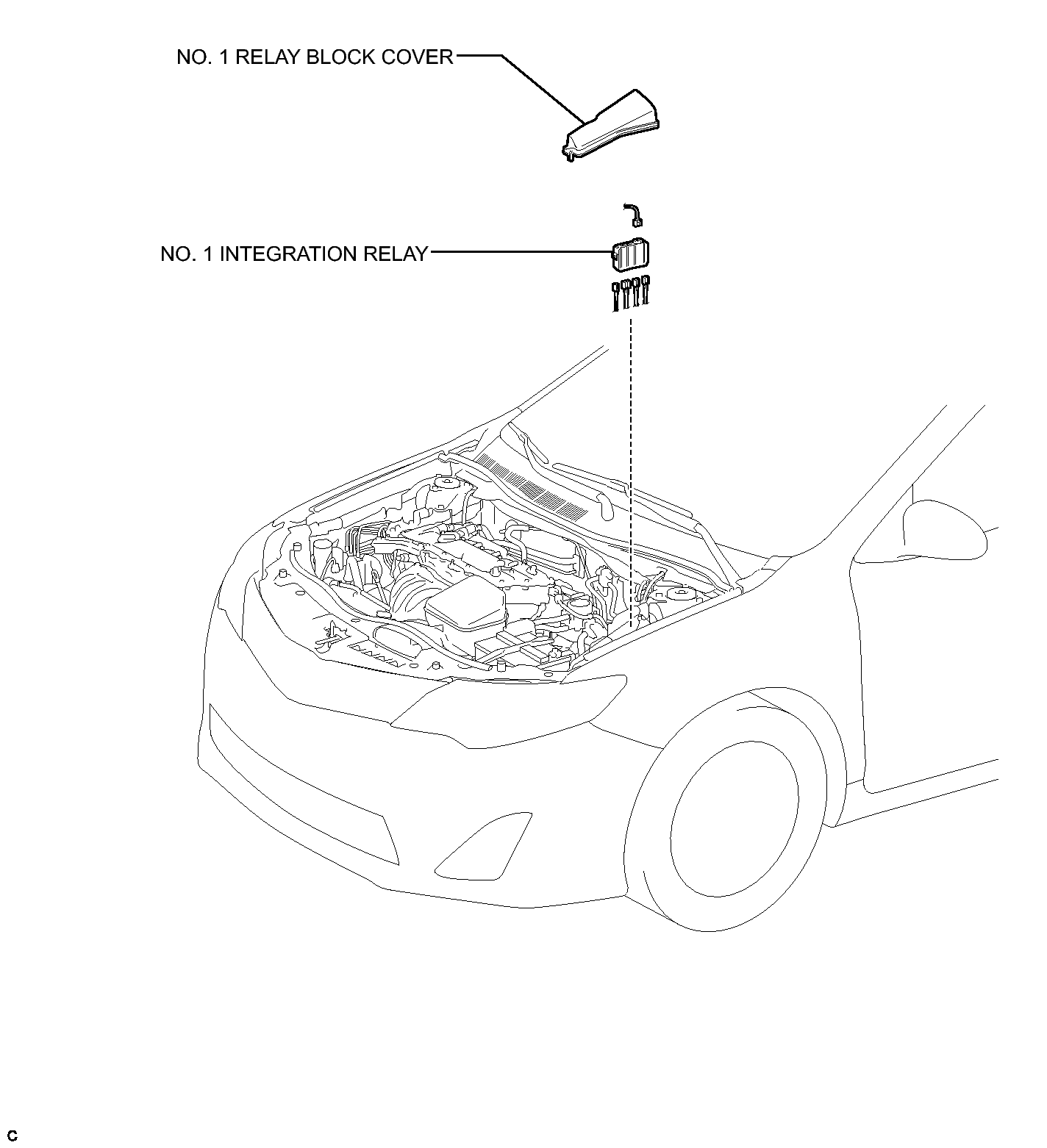 NO. 1 RELAY BLOCK COVER

NO. 1 INTEGRATION RELAY

C