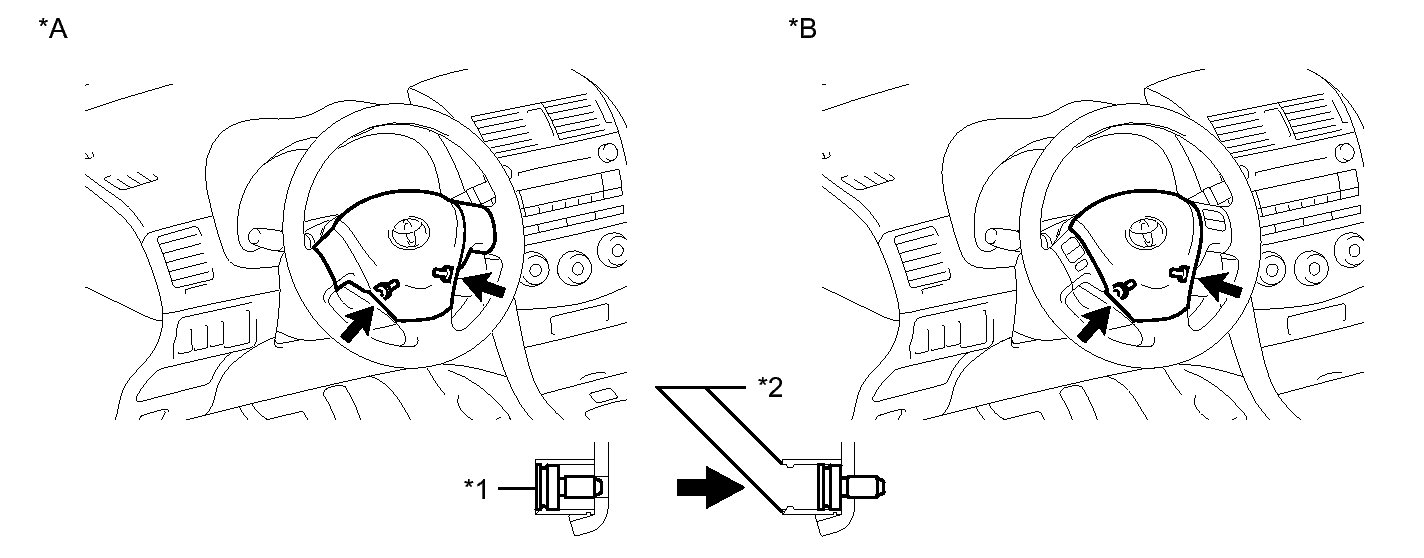 *A

*B

*2

*1