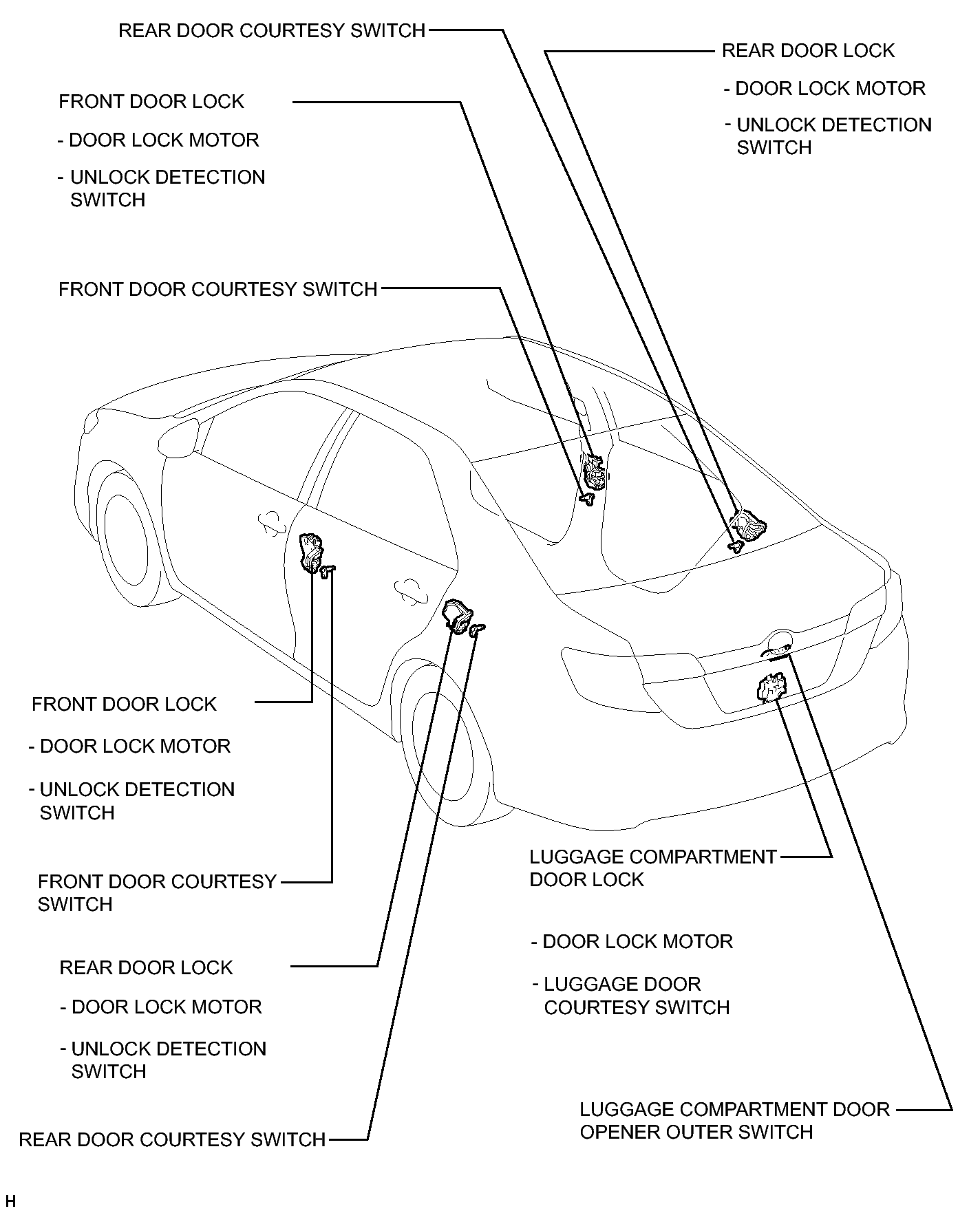 REAR DOOR COURTESY SWITCH

REAR DOOR LOCK

- DOOR LOCK MOTOR

- UNLOCK DETECTION SWITCH

FRONT DOOR LOCK

- DOOR LOCK MOTOR

- UNLOCK DETECTION SWITCH

FRONT DOOR COURTESY SWITCH

FRONT DOOR LOCK

- DOOR LOCK MOTOR

- UNLOCK DETECTION SWITCH

FRONT DOOR COURTESY SWITCH

REAR DOOR LOCK

- DOOR LOCK MOTOR

- UNLOCK DETECTION SWITCH

REAR DOOR COURTESY SWITCH

LUGGAGE COMPARTMENT DOOR LOCK

- DOOR LOCK MOTOR

- LUGGAGE DOOR COURTESY SWITCH

LUGGAGE COMPARTMENT DOOR OPENER OUTER SWITCH

H