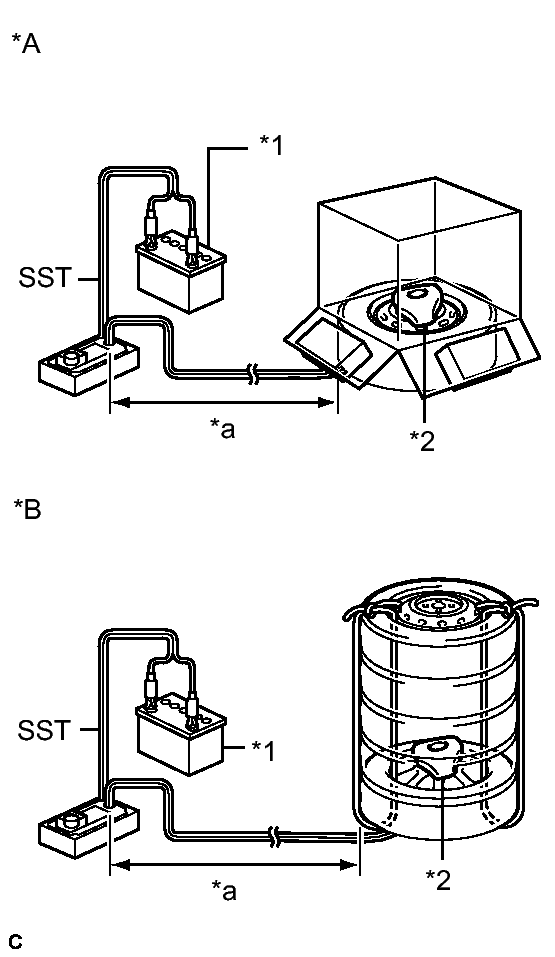 *A

*1

SST

*a

*2

*B

SST

*1

*a

*2

C