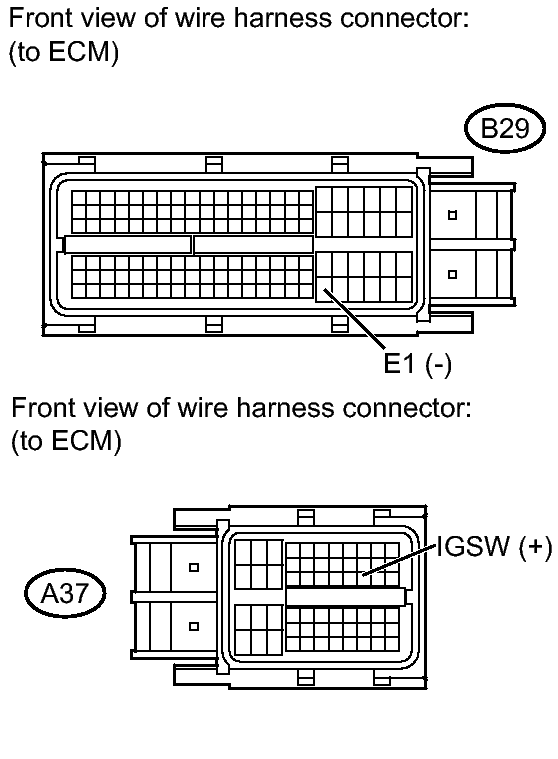 Front view of wire harness connector:
(to ECM)

B29

E1 (-)

Front view of wire harness connector:
(to ECM)

IGSW (+)

A37