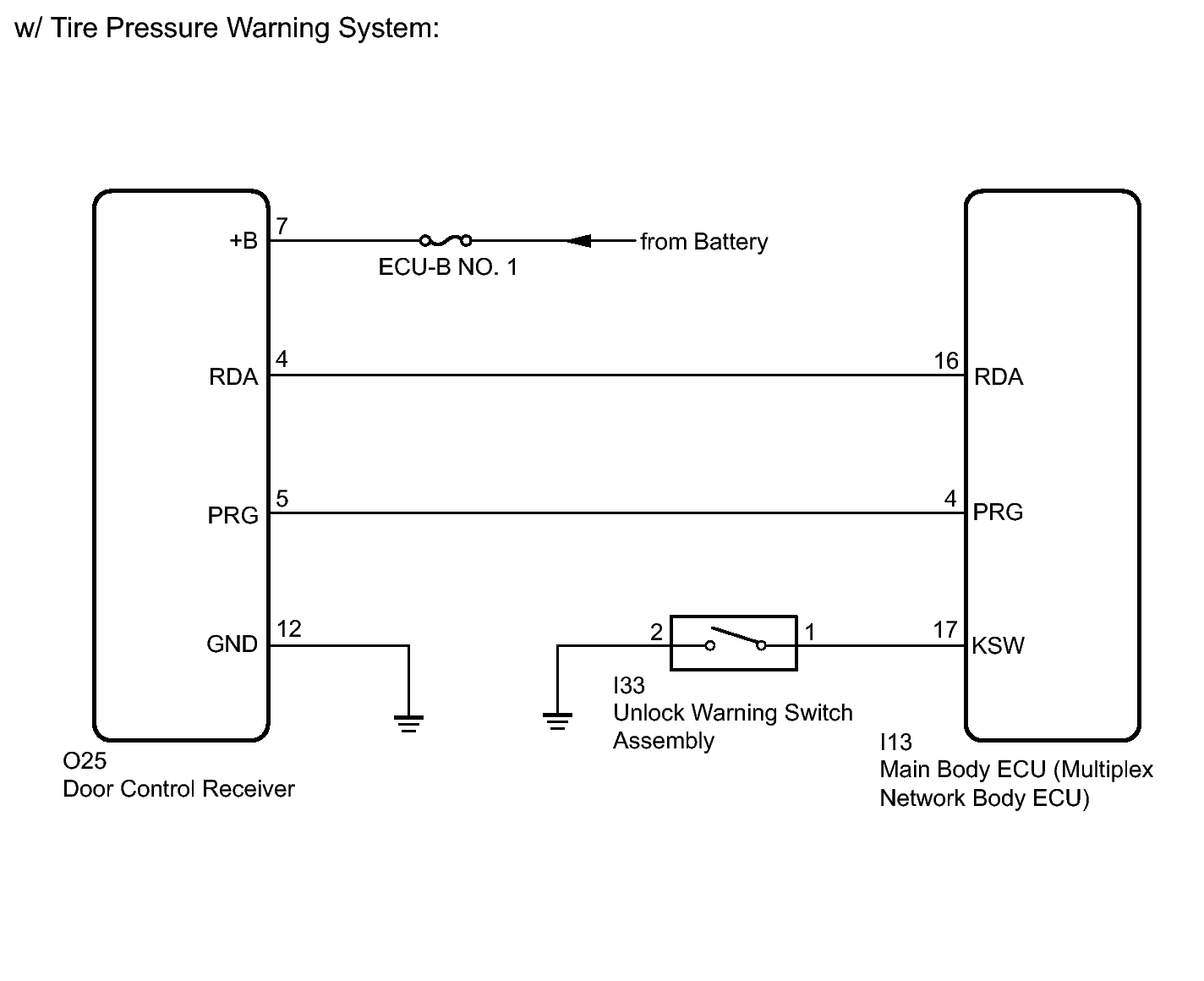 w/ Tire Pressure Warning System:

+B
7
ECU-B NO. 1
from Battery

RDA
4
16
RDA

PRG
5
4
PRG

GND
12
2
1
17
KSW

I33
Unlock Warning Switch Assembly

O25
Door Control Receiver

I13
Main Body ECU (Multiplex Network Body ECU)