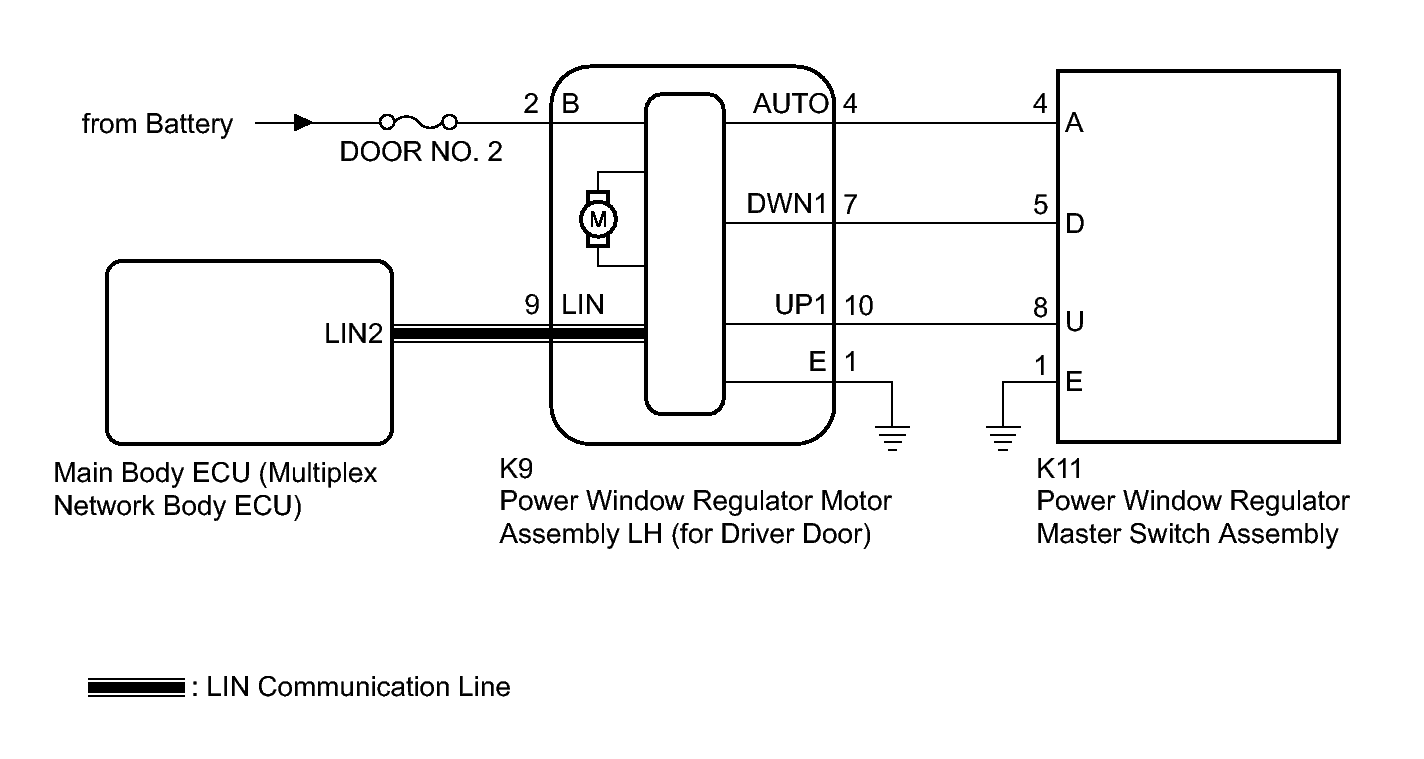 from Battery

DOOR NO. 2

2 B

AUTO 4

4 A

M

DWN1 7

5 D

LIN2

9 LIN

UP1 10

8 U

E 1

1 E

Main Body ECU (Multiplex Network Body ECU)

K9
Power Window Regulator Motor Assembly LH (for Driver Door)

K11
Power Window Regulator Master Switch Assembly

: LIN Communication Line