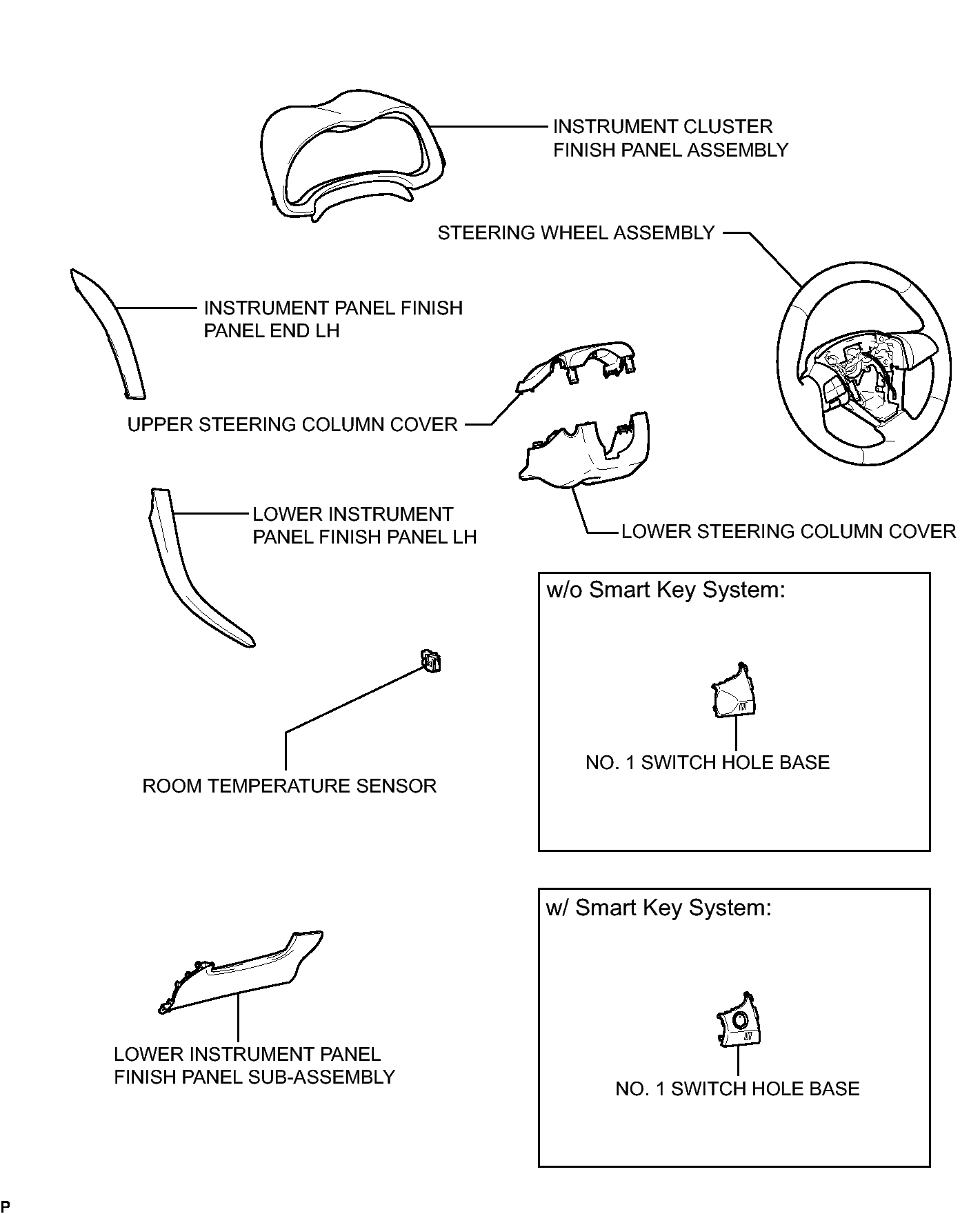 INSTRUMENT CLUSTER FINISH PANEL ASSEMBLY

STEERING WHEEL ASSEMBLY

INSTRUMENT PANEL FINISH PANEL END LH

UPPER STEERING COLUMN COVER

LOWER INSTRUMENT PANEL FINISH PANEL LH

LOWER STEERING COLUMN COVER

w/o Smart Key System:

NO. 1 SWITCH HOLE BASE

ROOM TEMPERATURE SENSOR

w/ Smart Key System:

NO. 1 SWITCH HOLE BASE

LOWER INSTRUMENT PANEL FINISH PANEL SUB-ASSEMBLY

P