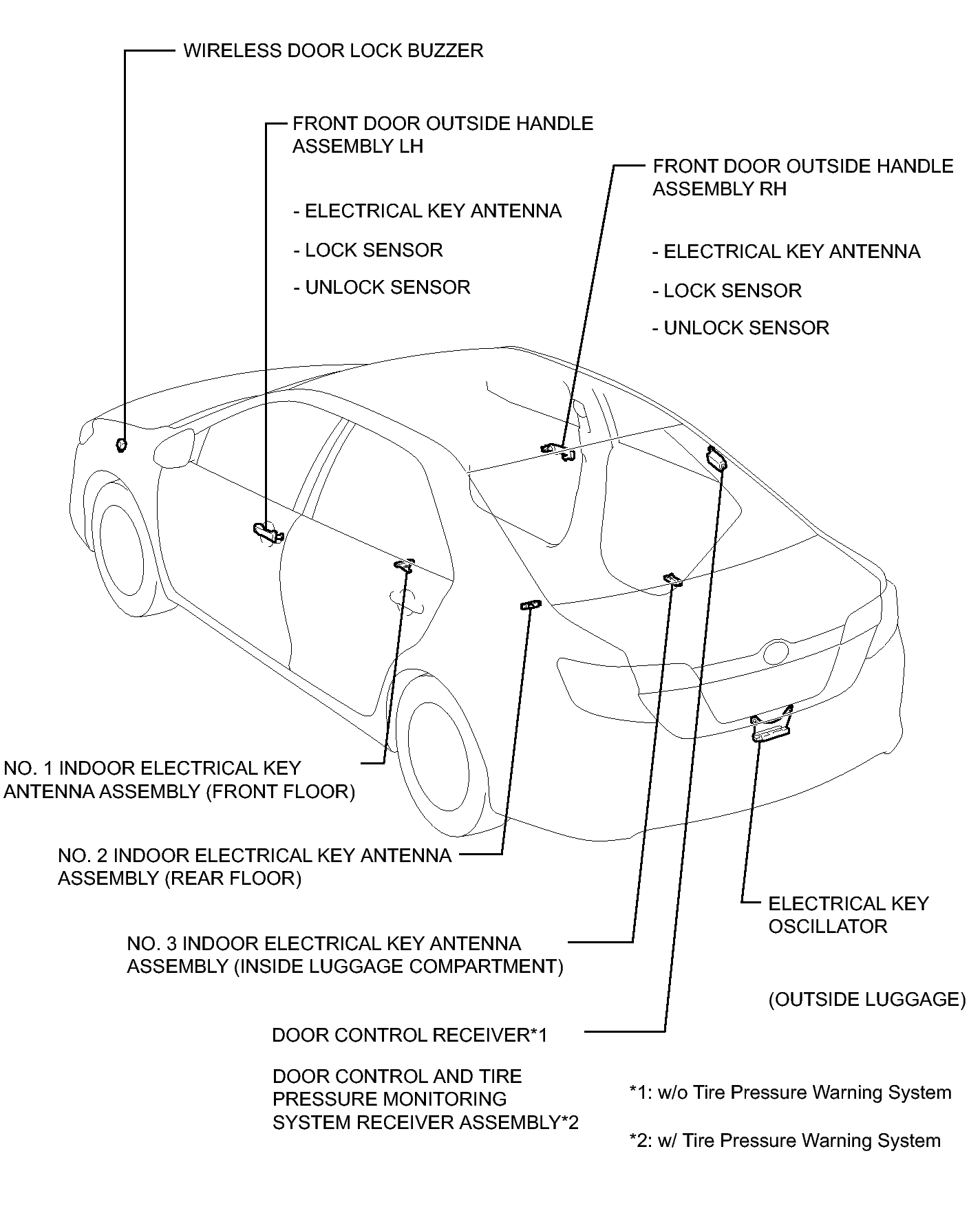 WIRELESS DOOR LOCK BUZZER

FRONT DOOR OUTSIDE HANDLE ASSEMBLY LH

- ELECTRICAL KEY ANTENNA

- LOCK SENSOR

- UNLOCK SENSOR

FRONT DOOR OUTSIDE HANDLE ASSEMBLY RH

- ELECTRICAL KEY ANTENNA

- LOCK SENSOR

- UNLOCK SENSOR

NO. 1 INDOOR ELECTRICAL KEY ANTENNA ASSEMBLY (FRONT FLOOR)

NO. 2 INDOOR ELECTRICAL KEY ANTENNA ASSEMBLY (REAR FLOOR)

NO. 3 INDOOR ELECTRICAL KEY ANTENNA ASSEMBLY (INSIDE LUGGAGE COMPARTMENT)

ELECTRICAL KEY OSCILLATOR

(OUTSIDE LUGGAGE)

DOOR CONTROL RECEIVER*1

DOOR CONTROL AND TIRE PRESSURE MONITORING SYSTEM RECEIVER ASSEMBLY*2

*1: w/o Tire Pressure Warning System

*2: w/ Tire Pressure Warning System