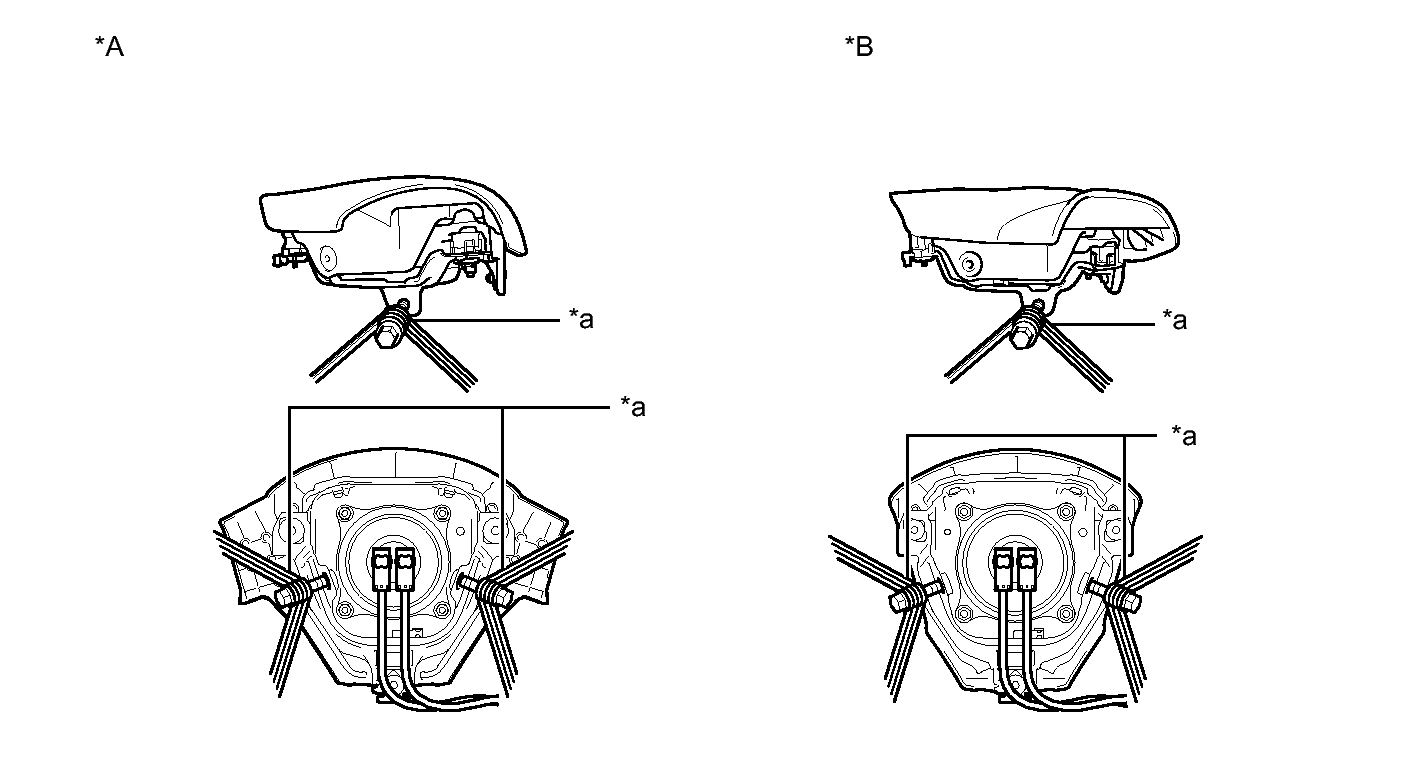 *A

*a

*a

*B

*a

*a