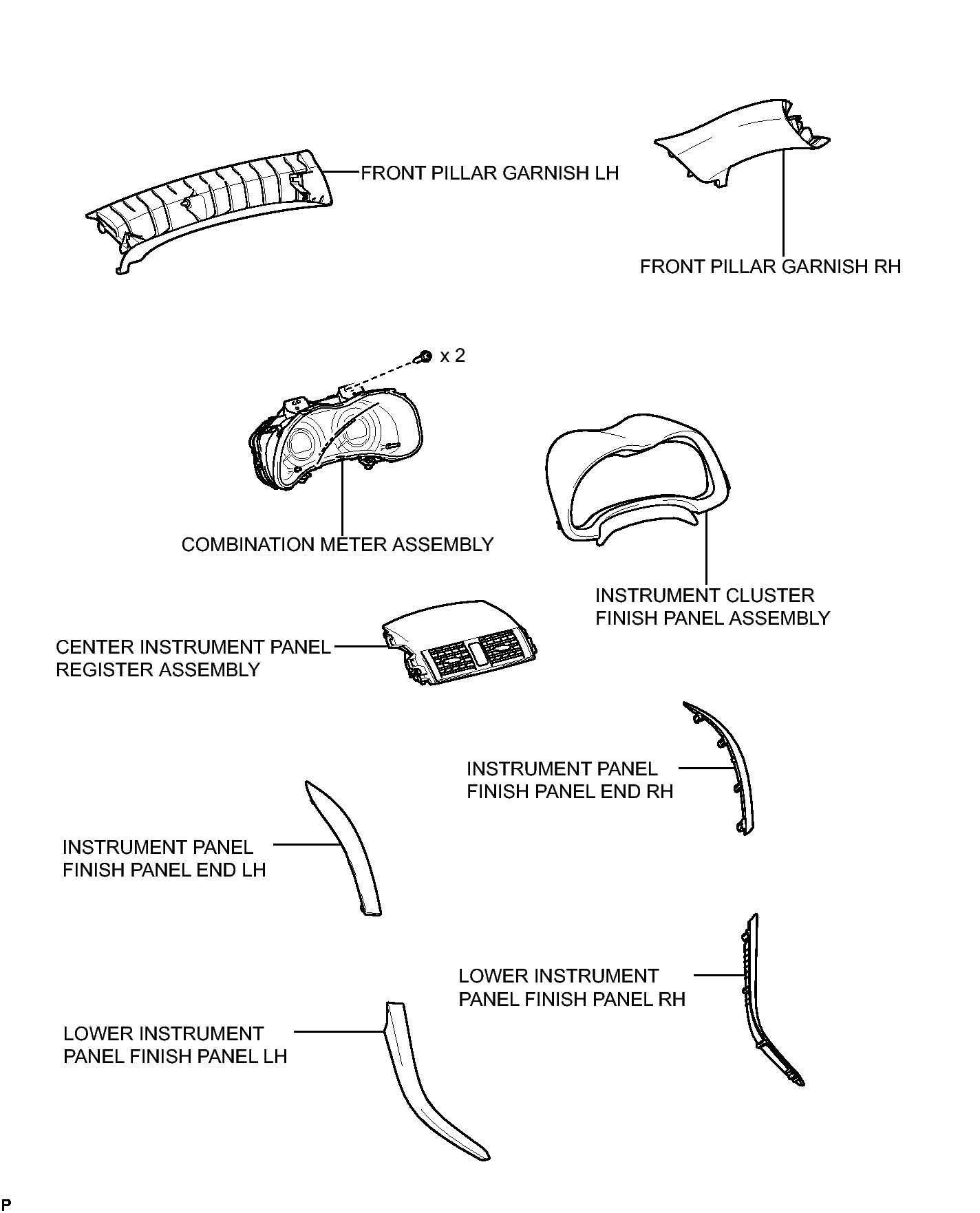 FRONT PILLAR GARNISH LH

FRONT PILLAR GARNISH RH

x 2

COMBINATION METER ASSEMBLY

INSTRUMENT CLUSTER FINISH PANEL ASSEMBLY

CENTER INSTRUMENT PANEL REGISTER ASSEMBLY

INSTRUMENT PANEL FINISH PANEL END RH

INSTRUMENT PANEL FINISH PANEL END LH

LOWER INSTRUMENT PANEL FINISH PANEL RH

LOWER INSTRUMENT PANEL FINISH PANEL LH

P