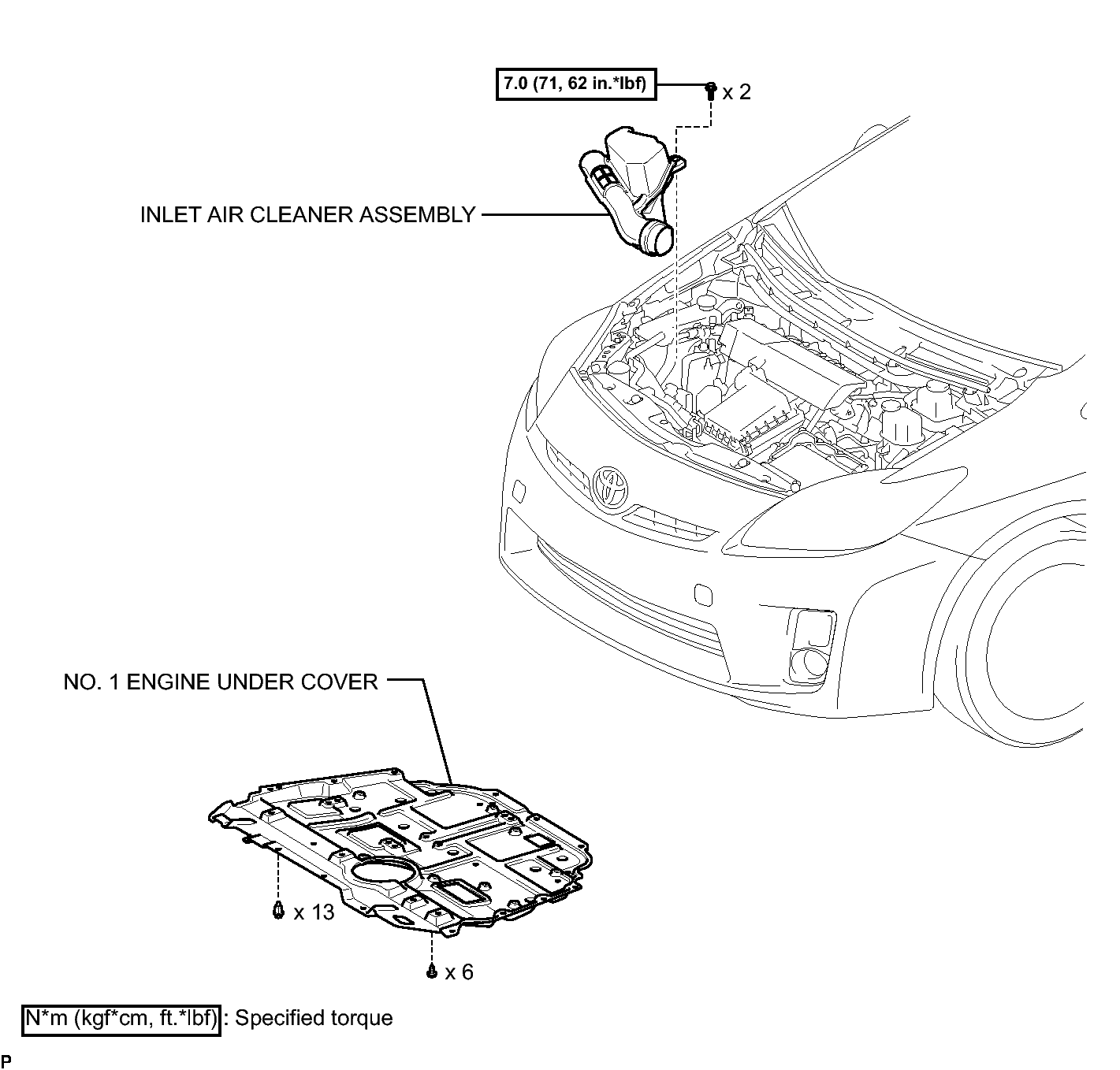 7.0 (71, 62 in.*lbf)

x 2

INLET AIR CLEANER ASSEMBLY

NO. 1 ENGINE UNDER COVER

x 13

x 6

N*m (kgf*cm, ft.*lbf) : Specified torque

P