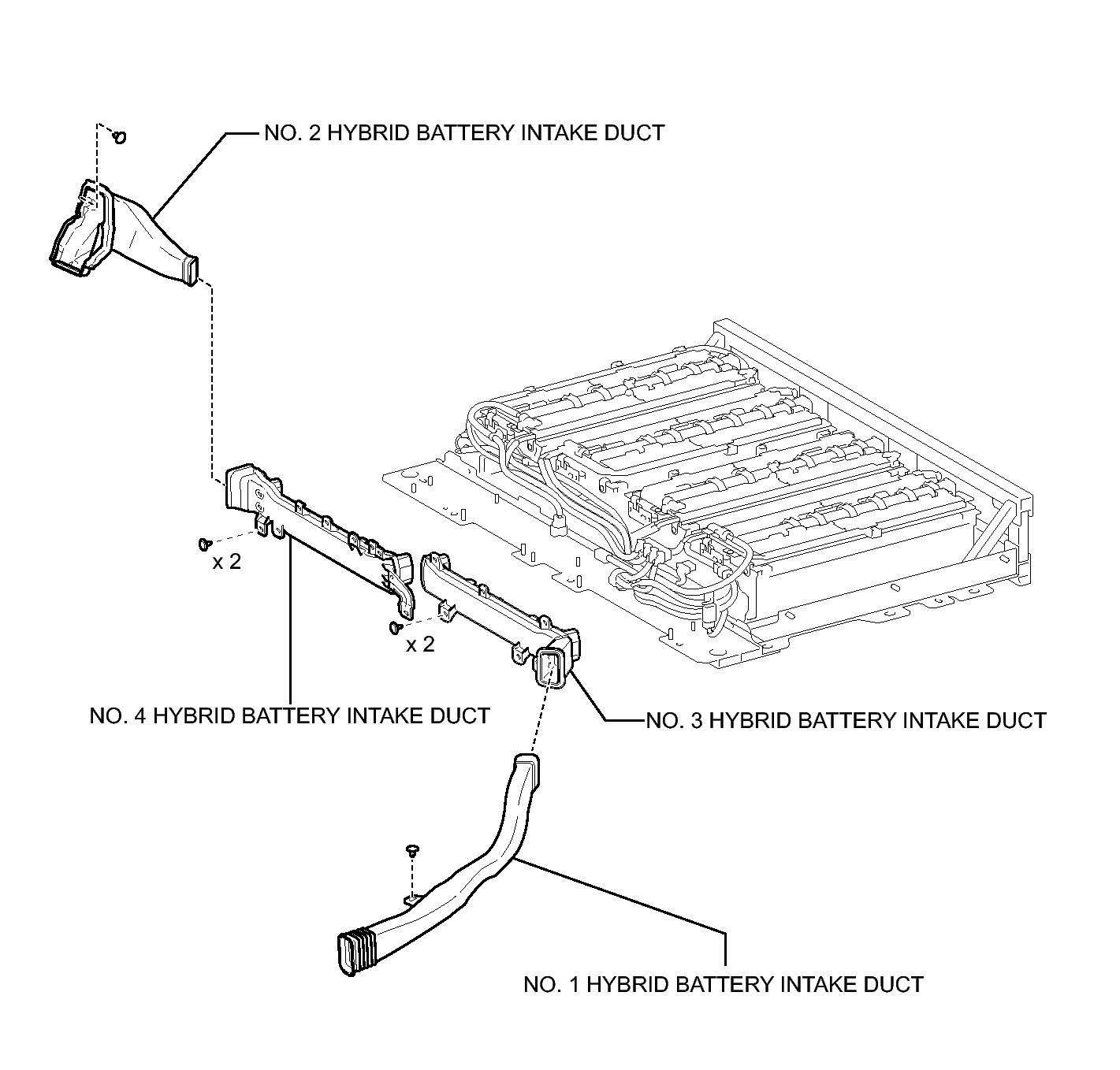 NO. 2 HYBRID BATTERY INTAKE DUCT

x 2

x 2

NO. 4 HYBRID BATTERY INTAKE DUCT

NO. 3 HYBRID BATTERY INTAKE DUCT

NO. 1 HYBRID BATTERY INTAKE DUCT