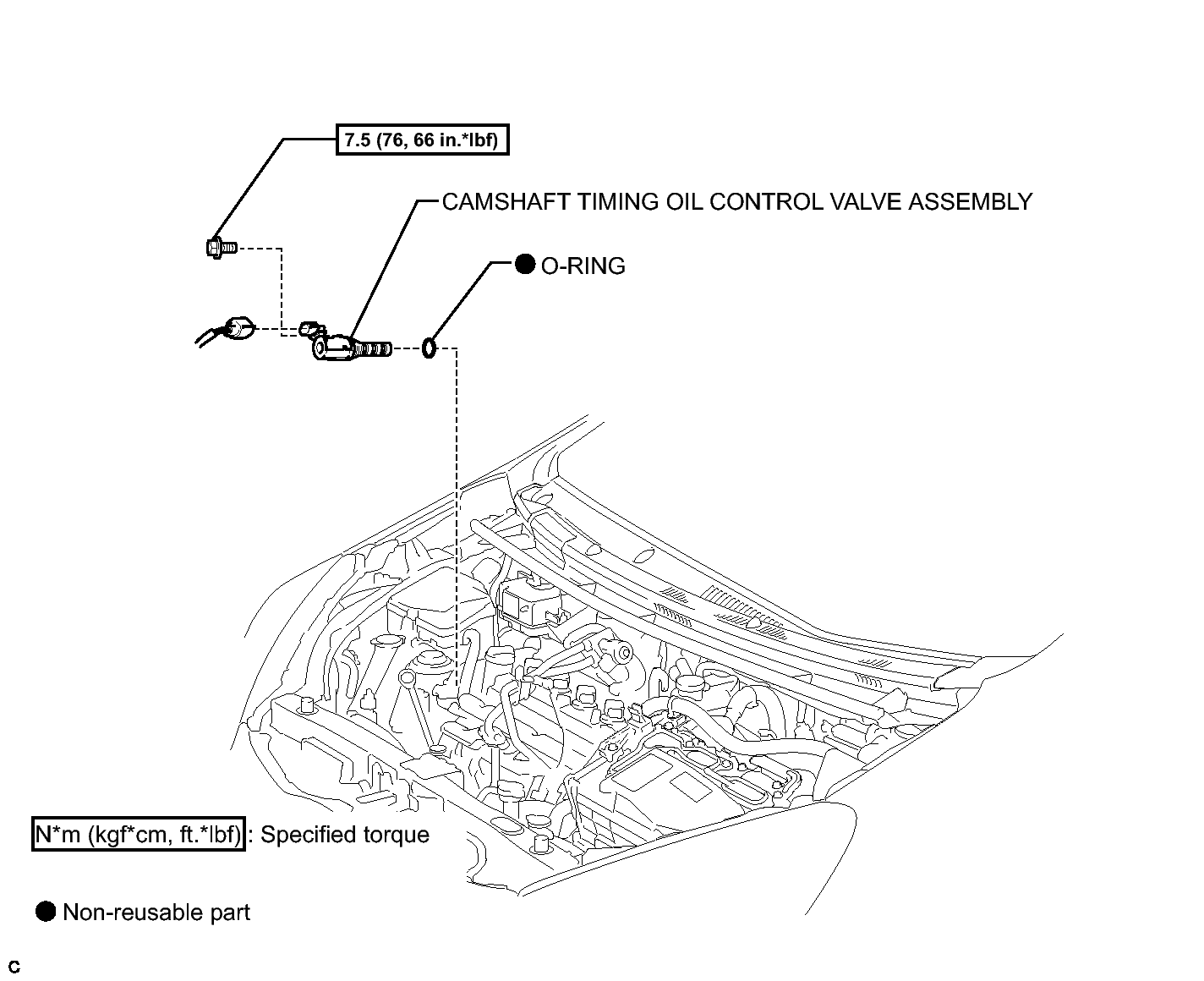 7.5 (76, 66 in.*lbf)

CAMSHAFT TIMING OIL CONTROL VALVE ASSEMBLY

● O-RING

N*m (kgf*cm, ft.*lbf) : Specified torque

● Non-reusable part

C