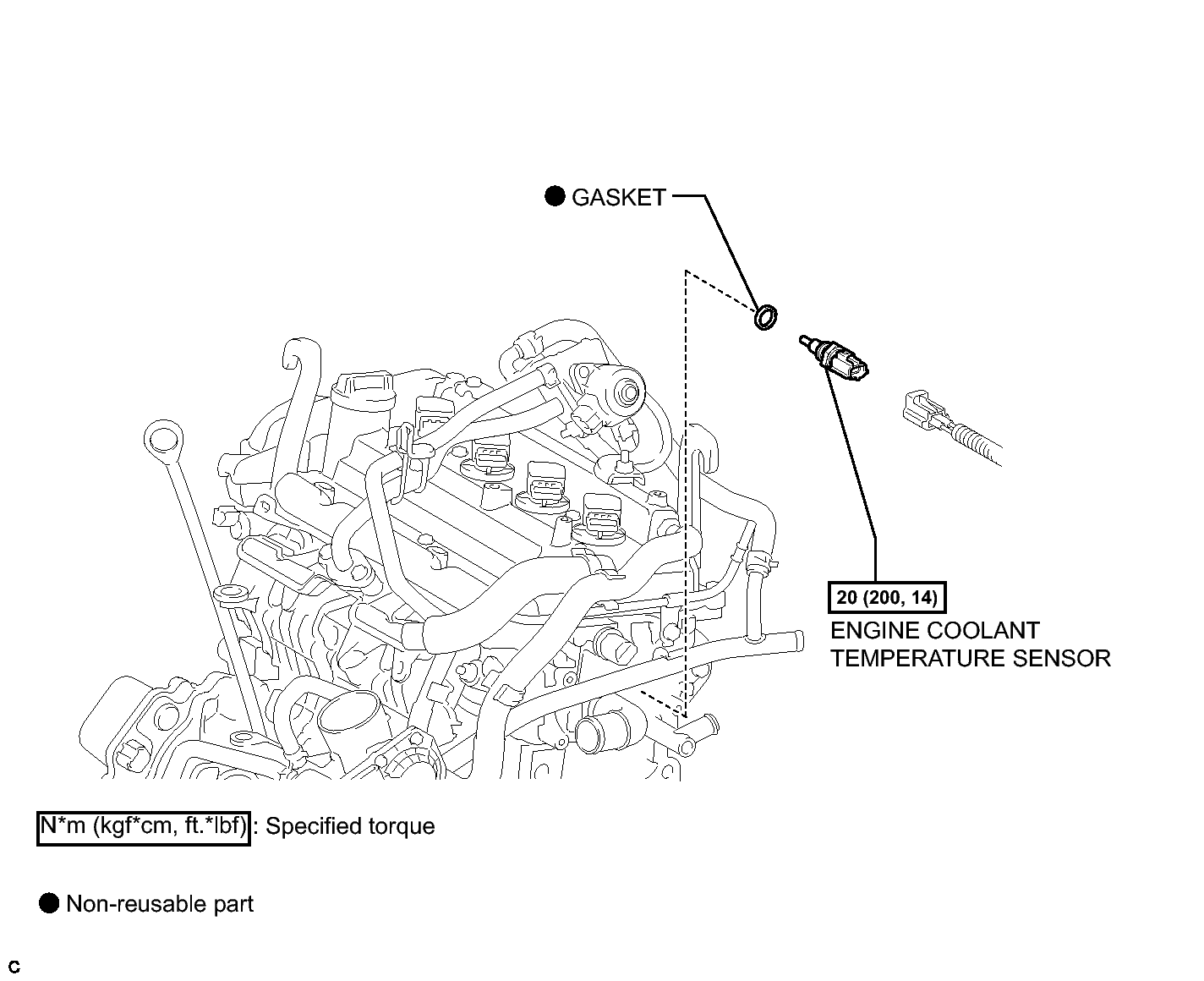 ● GASKET

20 (200, 14)

ENGINE COOLANT TEMPERATURE SENSOR

N*m (kgf*cm, ft.*lbf) : Specified torque

● Non-reusable part

C