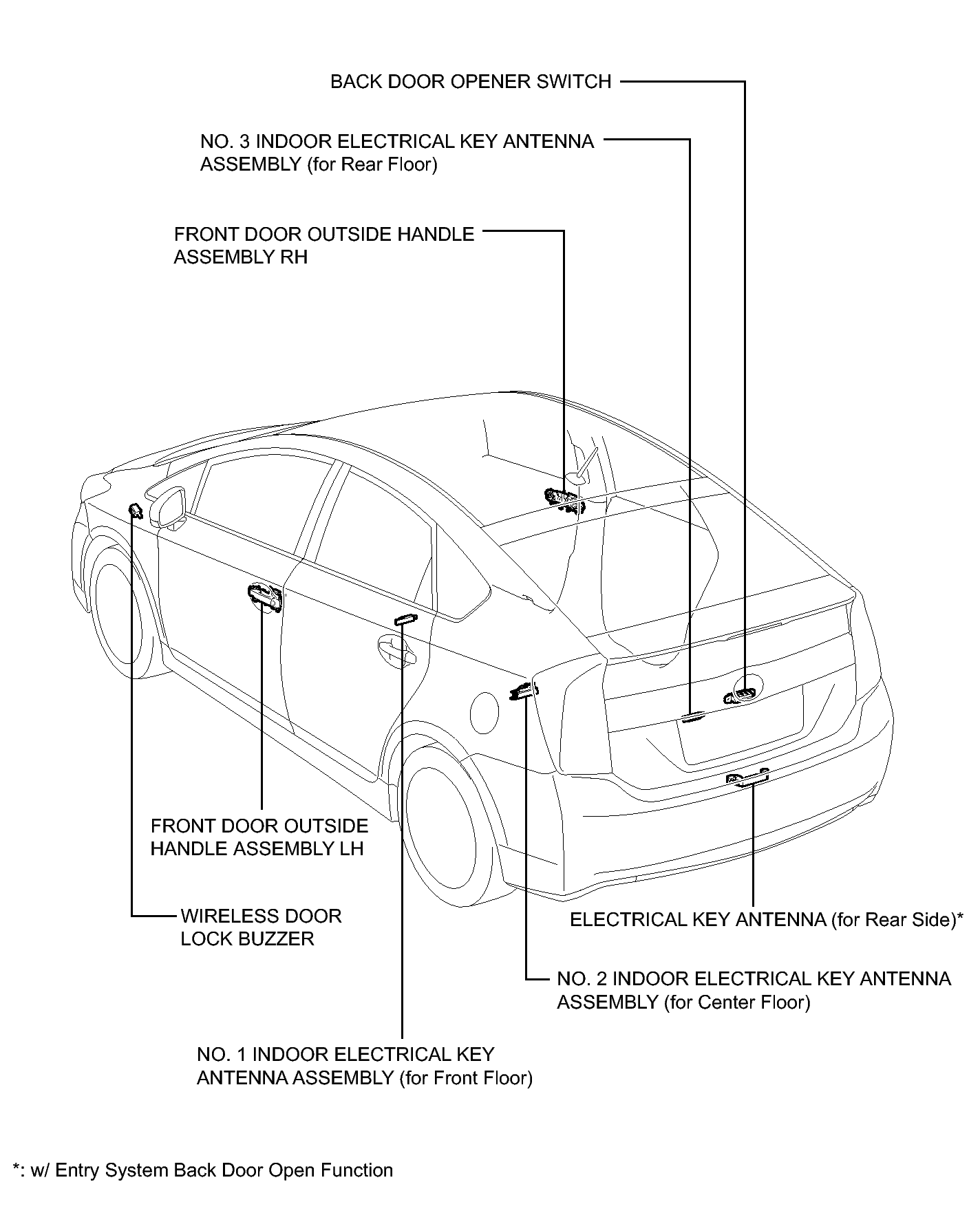 BACK DOOR OPENER SWITCH

NO. 3 INDOOR ELECTRICAL KEY ANTENNA ASSEMBLY (for Rear Floor)

FRONT DOOR OUTSIDE HANDLE ASSEMBLY RH

FRONT DOOR OUTSIDE HANDLE ASSEMBLY LH

WIRELESS DOOR LOCK BUZZER

ELECTRICAL KEY ANTENNA (for Rear Side)*

NO. 2 INDOOR ELECTRICAL KEY ANTENNA ASSEMBLY (for Center Floor)

NO. 1 INDOOR ELECTRICAL KEY ANTENNA ASSEMBLY (for Front Floor)

*: w/ Entry System Back Door Open Function