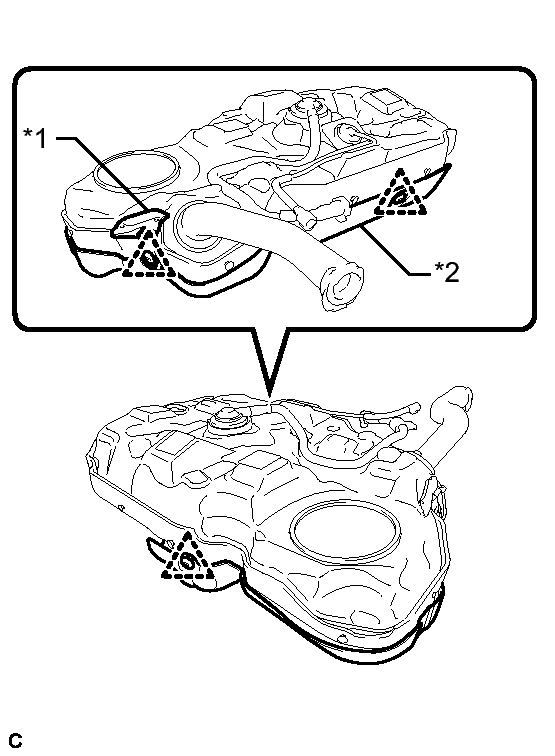 *1

*2

C