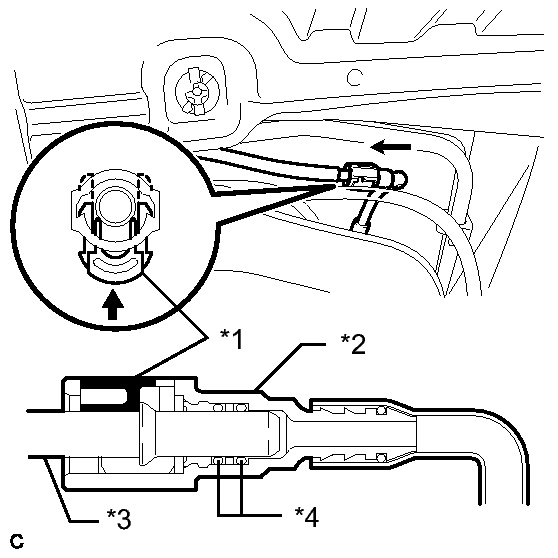 *1
*2
*3
*4
C