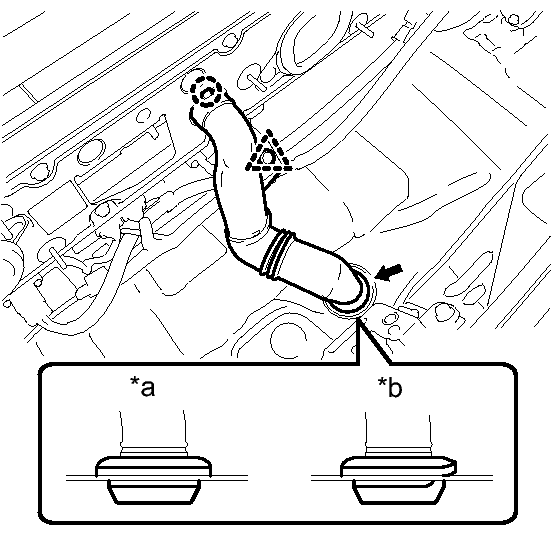 *a

*b