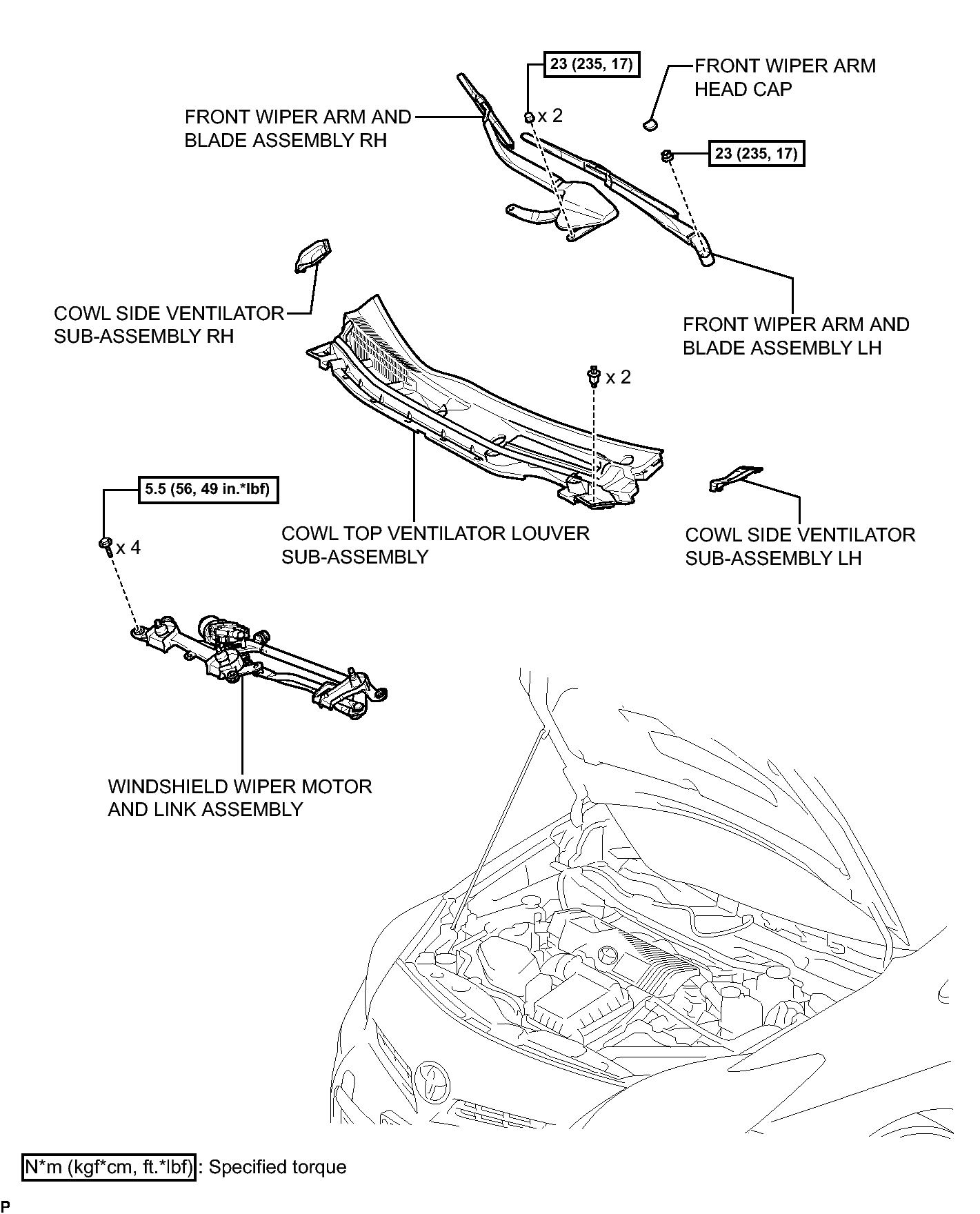 23 (235, 17)

FRONT WIPER ARM HEAD CAP

FRONT WIPER ARM AND BLADE ASSEMBLY RH

x 2

23 (235, 17)

COWL SIDE VENTILATOR SUB-ASSEMBLY RH

FRONT WIPER ARM AND BLADE ASSEMBLY LH

x 2

5.5 (56, 49 in.*lbf)

x 4

COWL TOP VENTILATOR LOUVER SUB-ASSEMBLY

COWL SIDE VENTILATOR SUB-ASSEMBLY LH

WINDSHIELD WIPER MOTOR AND LINK ASSEMBLY

N*m (kgf*cm, ft.*lbf) : Specified torque

P