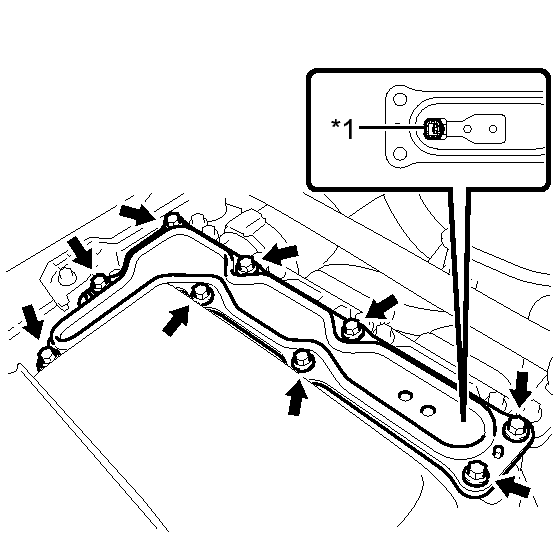 *1