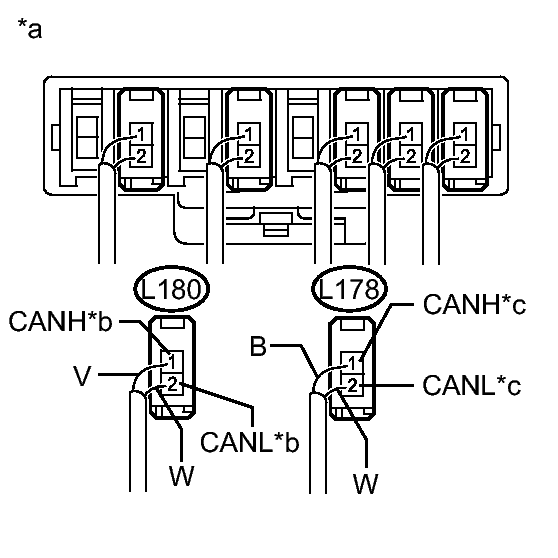 *a

1
2
1
2
1
2
1
2
1
2

L180
CANH*b
1
V
2
CANL*b
W

L178
CANH*c
B
1
2
CANL*c
W