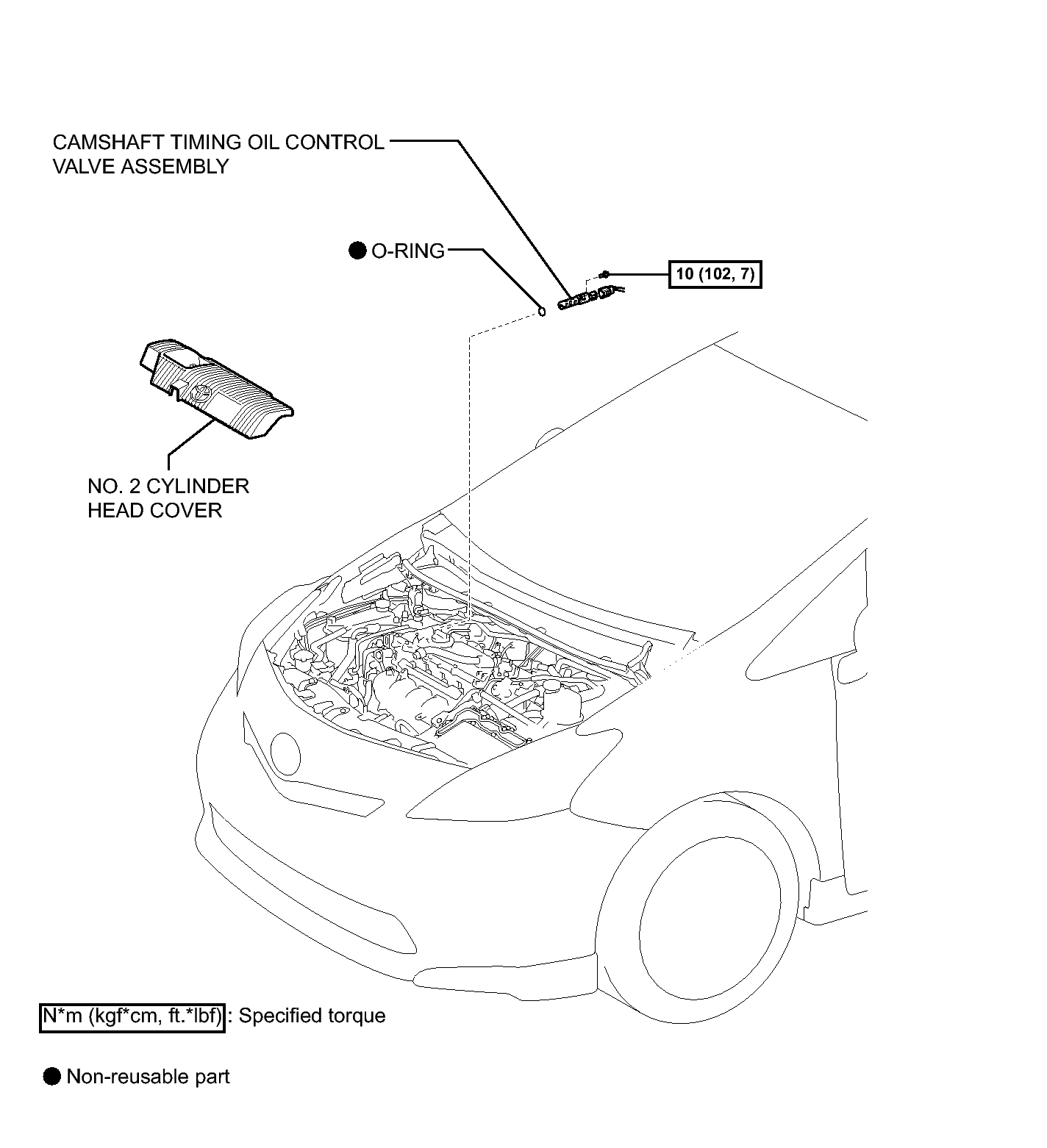 CAMSHAFT TIMING OIL CONTROL VALVE ASSEMBLY

● O-RING

10 (102, 7)

NO. 2 CYLINDER HEAD COVER

N*m (kgf*cm, ft.*lbf) : Specified torque

● Non-reusable part