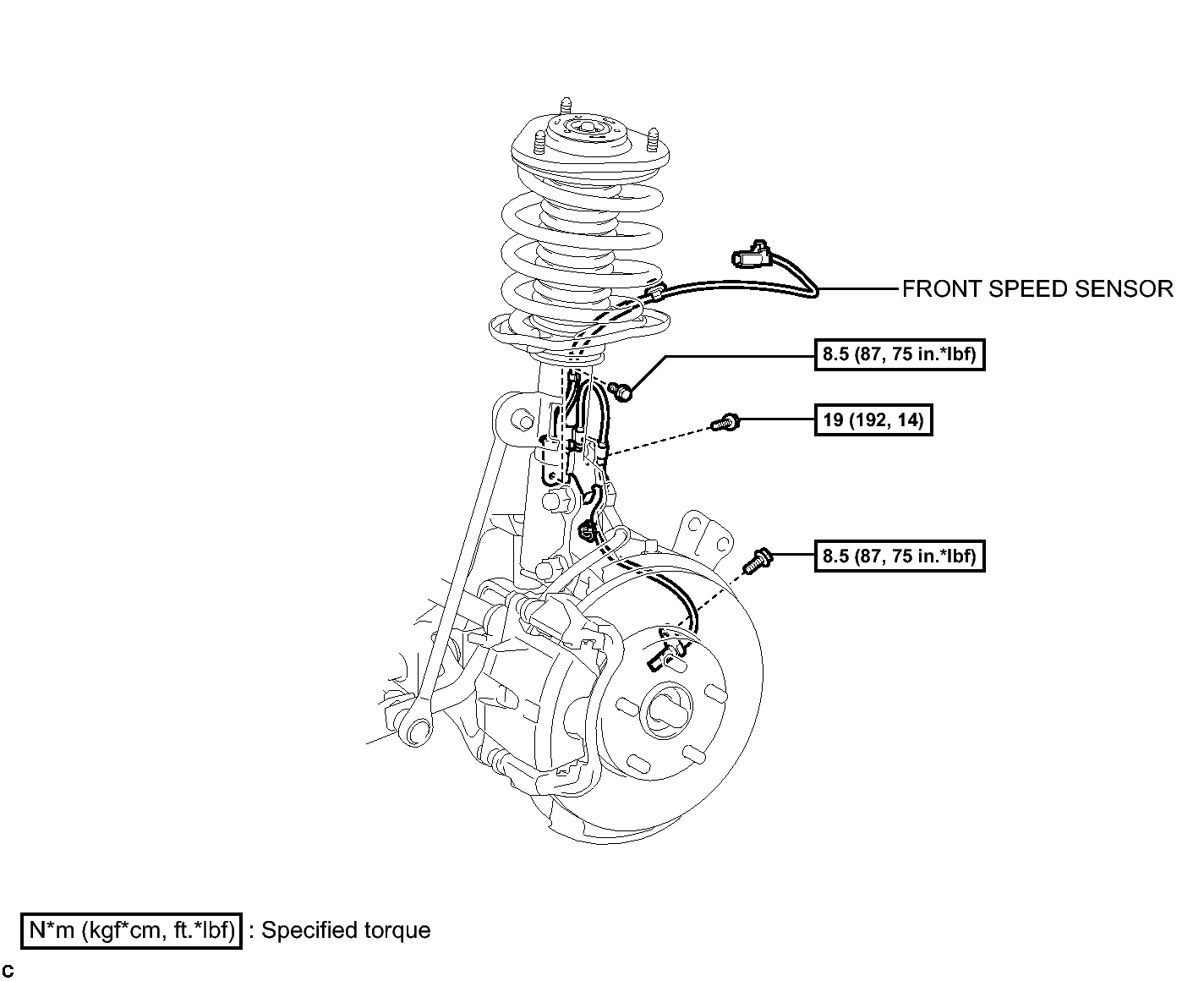 FRONT SPEED SENSOR

8.5 (87, 75 in.*lbf)

19 (192, 14)

8.5 (87, 75 in.*lbf)

N*m (kgf*cm, ft.*lbf) : Specified torque

C