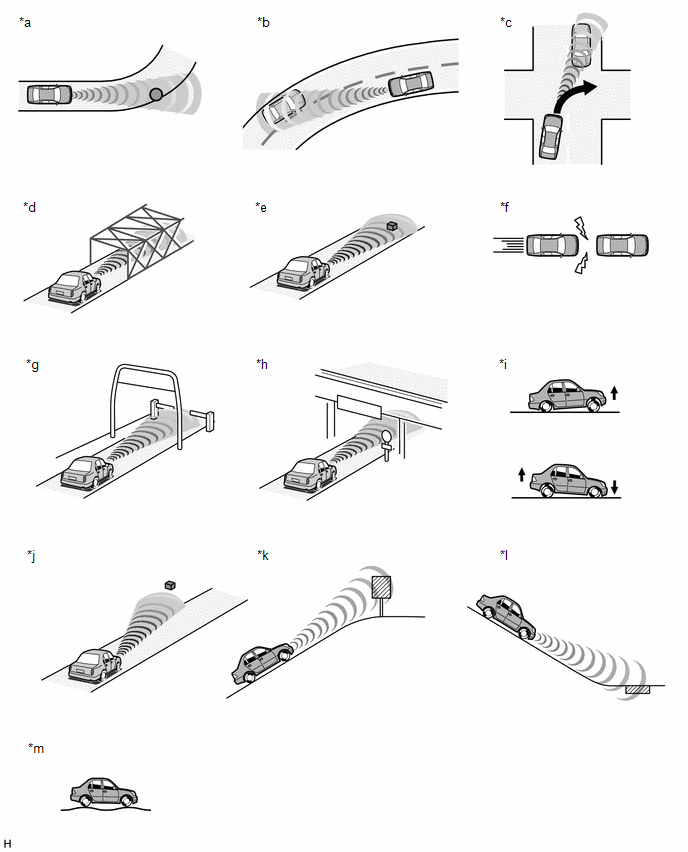 *a

*b

*c

*d

*e

*f

*g

*h

*i

*j

*k

*l

*m

H