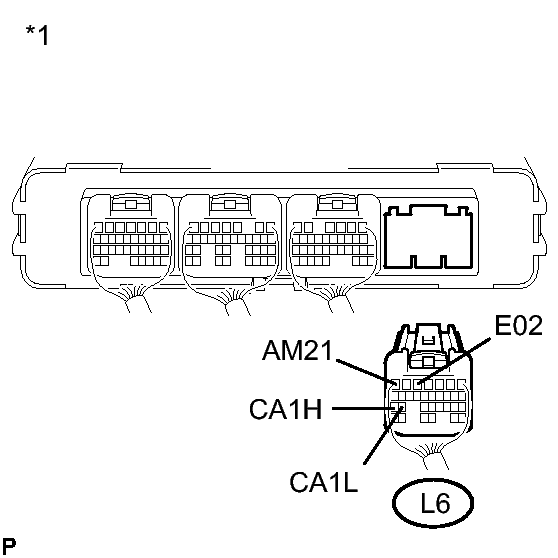 *1

E02

AM21

CA1H

CA1L

L6

P