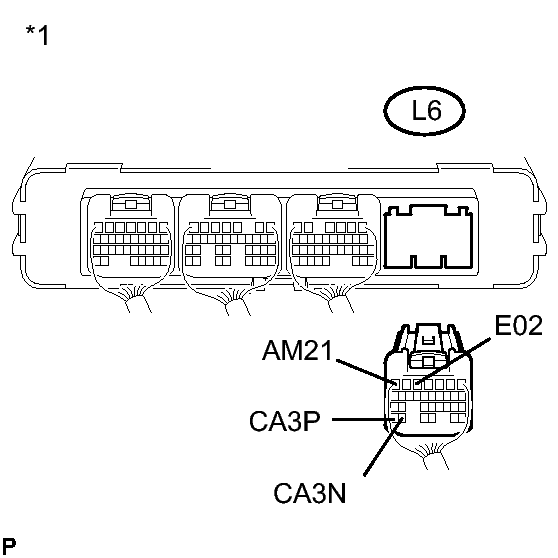 *1

L6

E02

AM21

CA3P

CA3N

P