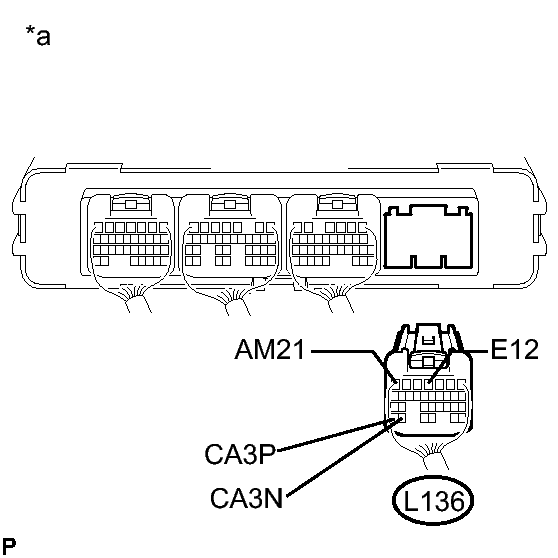 *a

AM21

E12

CA3P

CA3N

L136

P