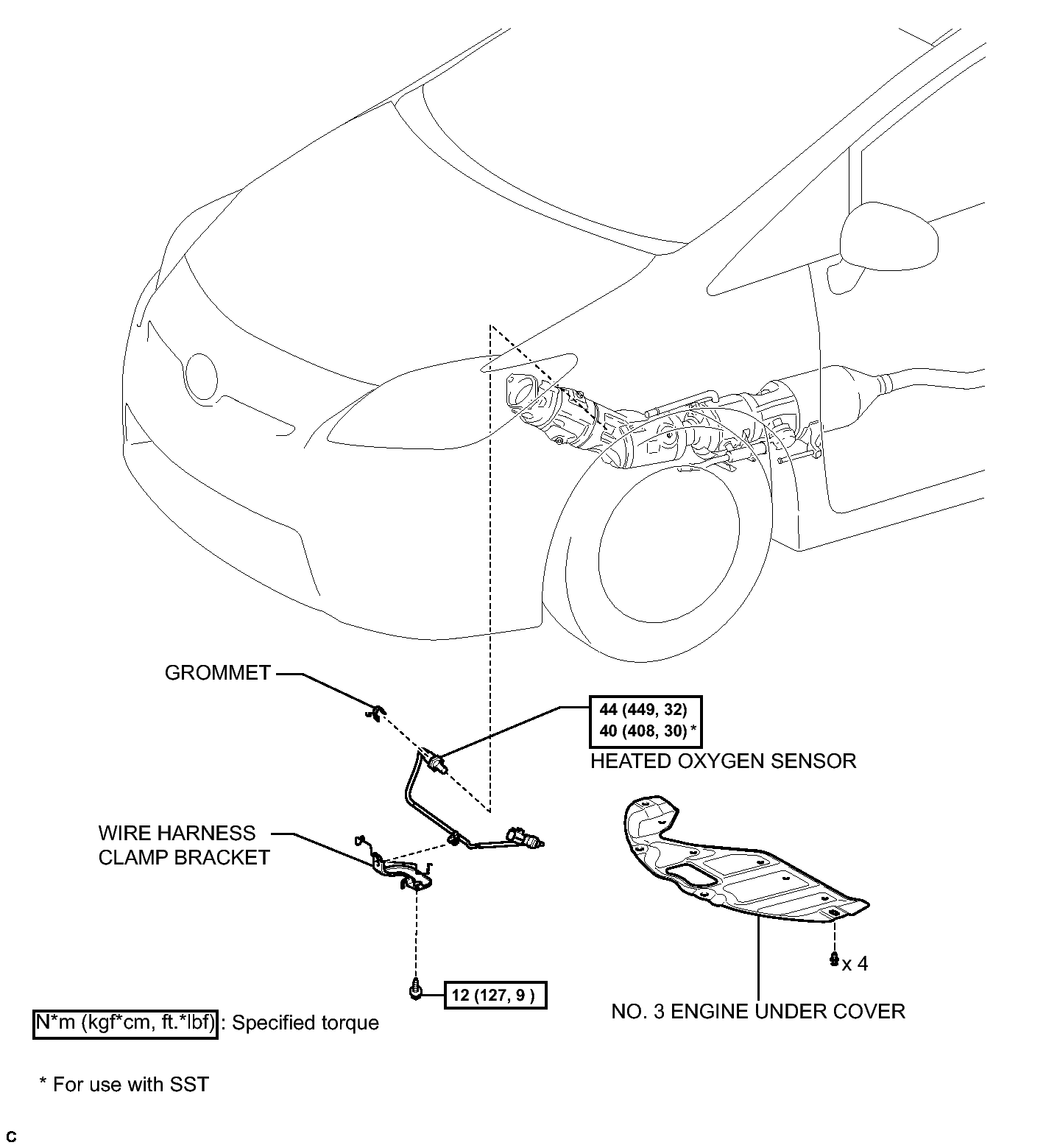 GROMMET

44 (449, 32)
40 (408, 30) *

HEATED OXYGEN SENSOR

WIRE HARNESS CLAMP BRACKET

x 4

12 (127, 9 )

NO. 3 ENGINE UNDER COVER

N*m (kgf*cm, ft.*lbf) : Specified torque

* For use with SST

C