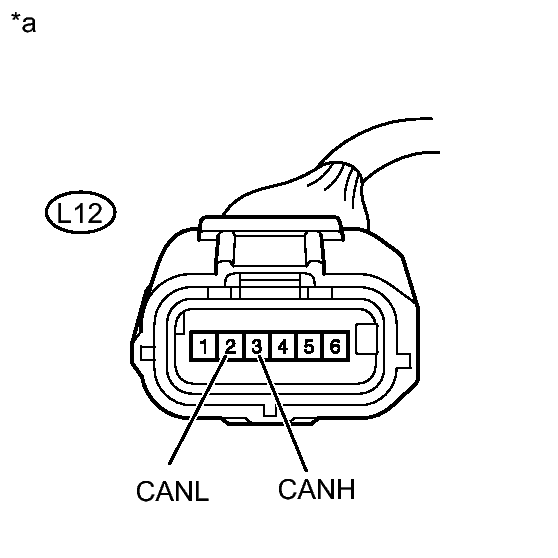 *a

L12

1 2 3 4 5 6

CANL

CANH