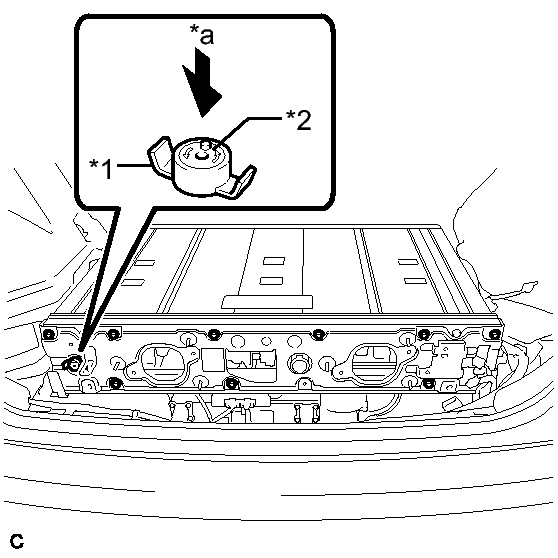 *a
*2
*1
C