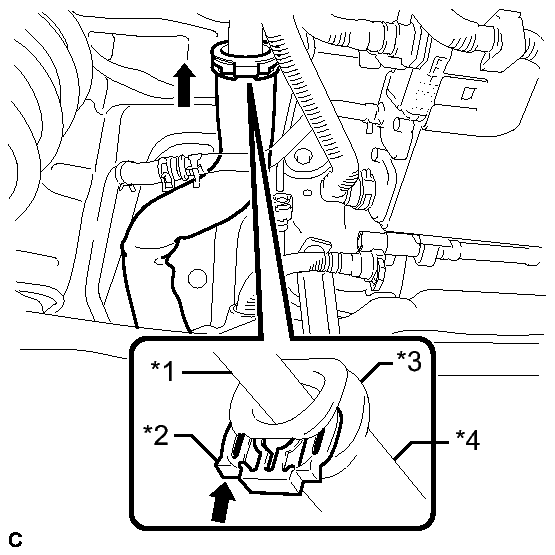 *1
*3
*2
*4
C