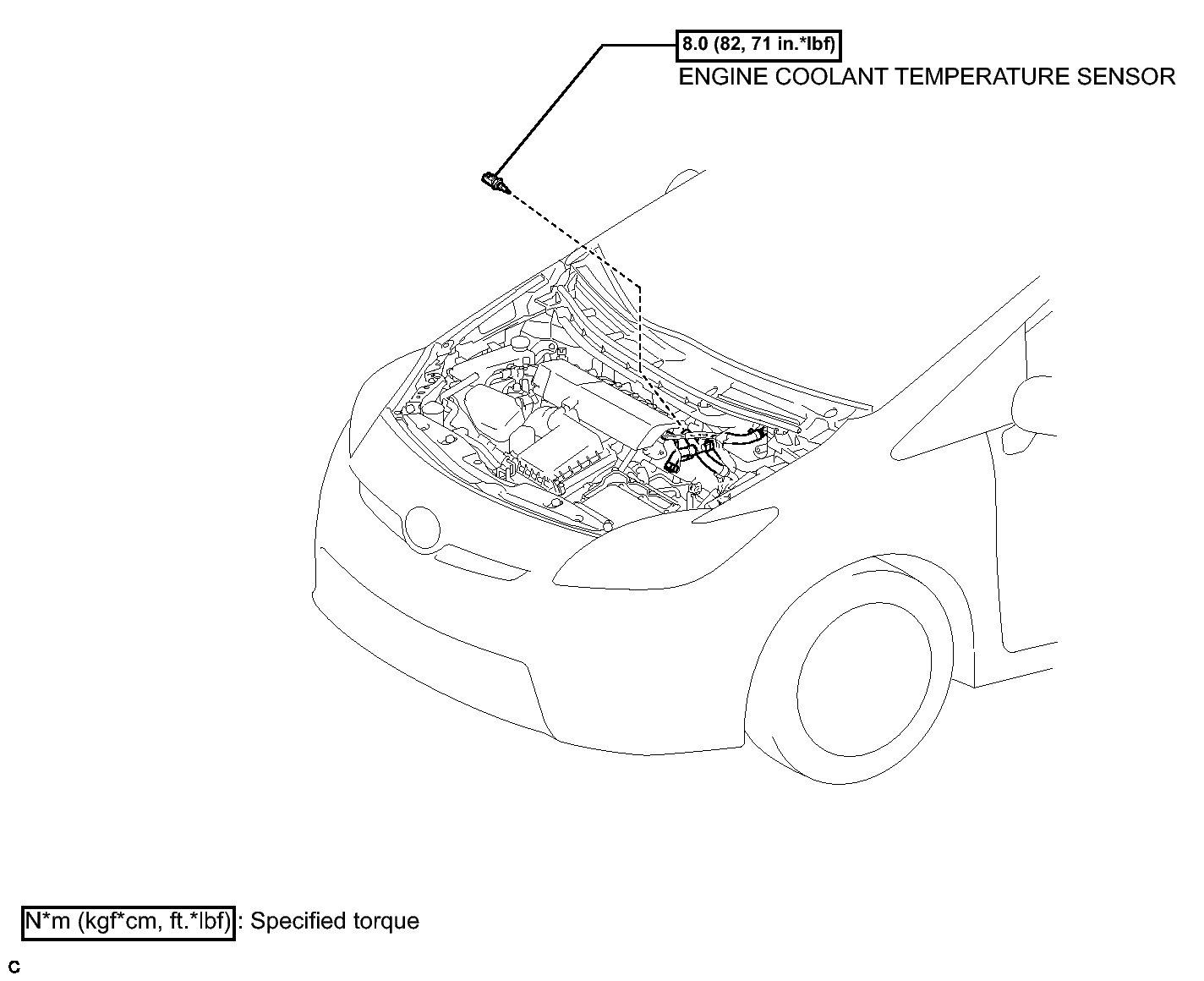 8.0 (82, 71 in.*lbf)
ENGINE COOLANT TEMPERATURE SENSOR

N*m (kgf*cm, ft.*lbf) : Specified torque

C