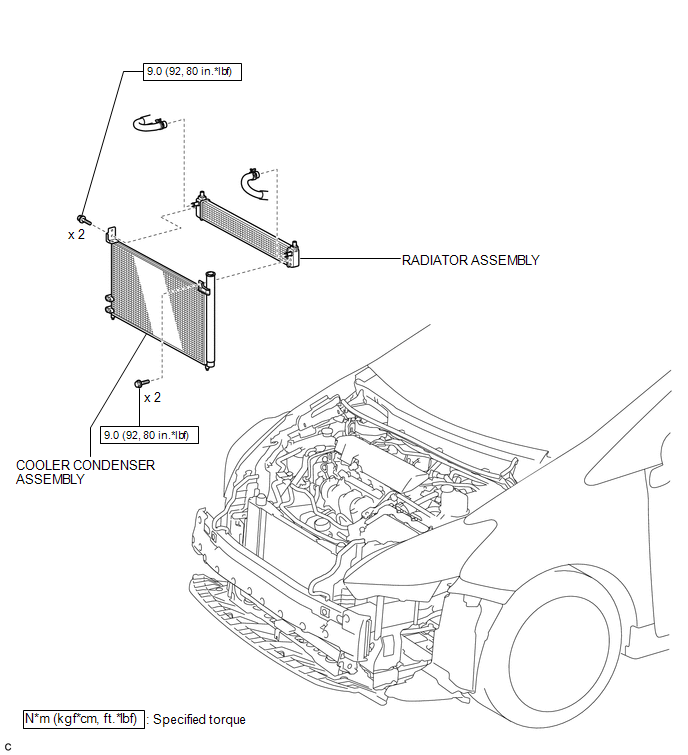 9.0 (92, 80 in.*lbf)

x 2

RADIATOR ASSEMBLY

x 2

9.0 (92, 80 in.*lbf)

COOLER CONDENSER ASSEMBLY

N*m (kgf*cm, ft.*lbf) : Specified torque

C